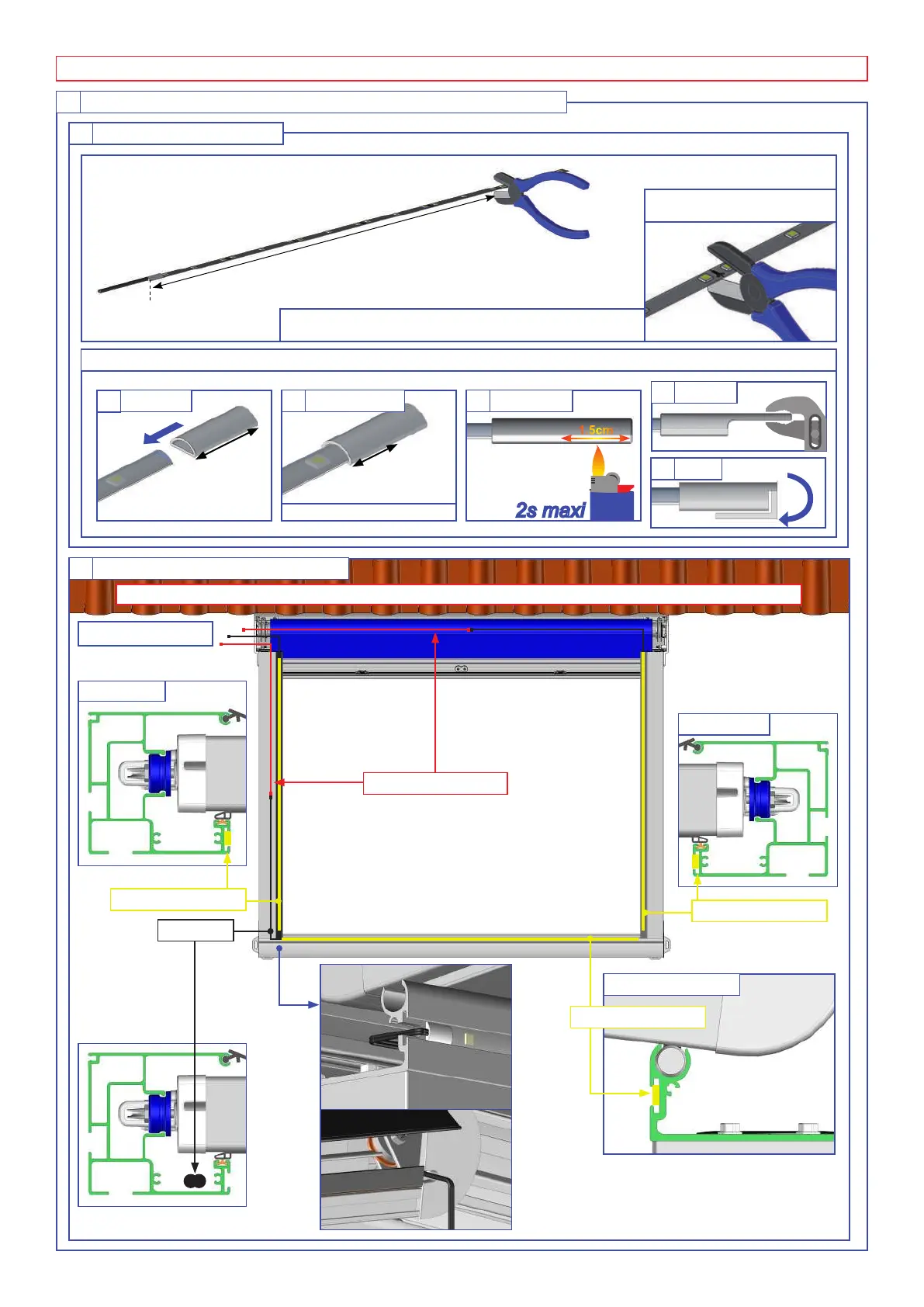 1.5cm

2s maxi