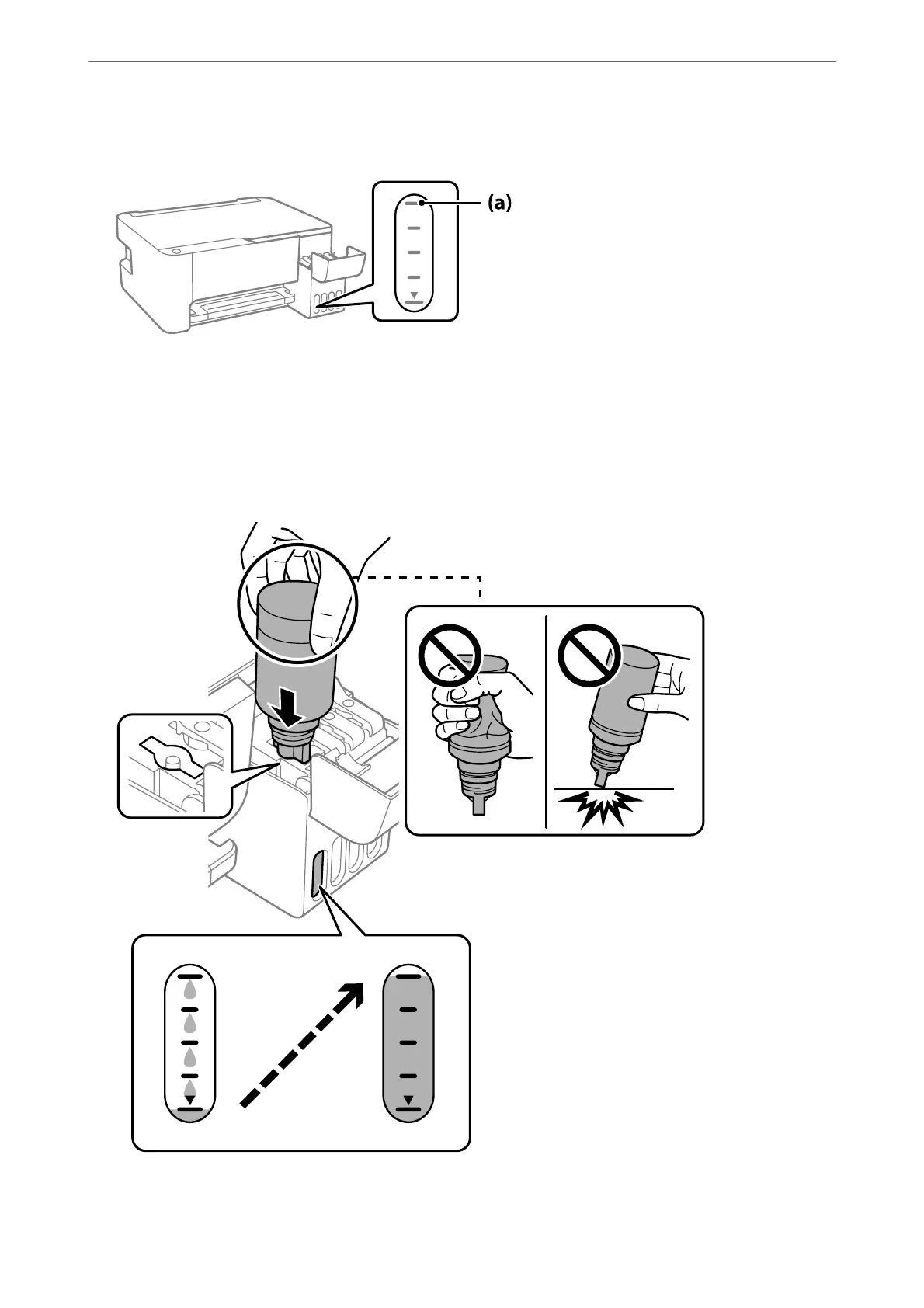 (a)