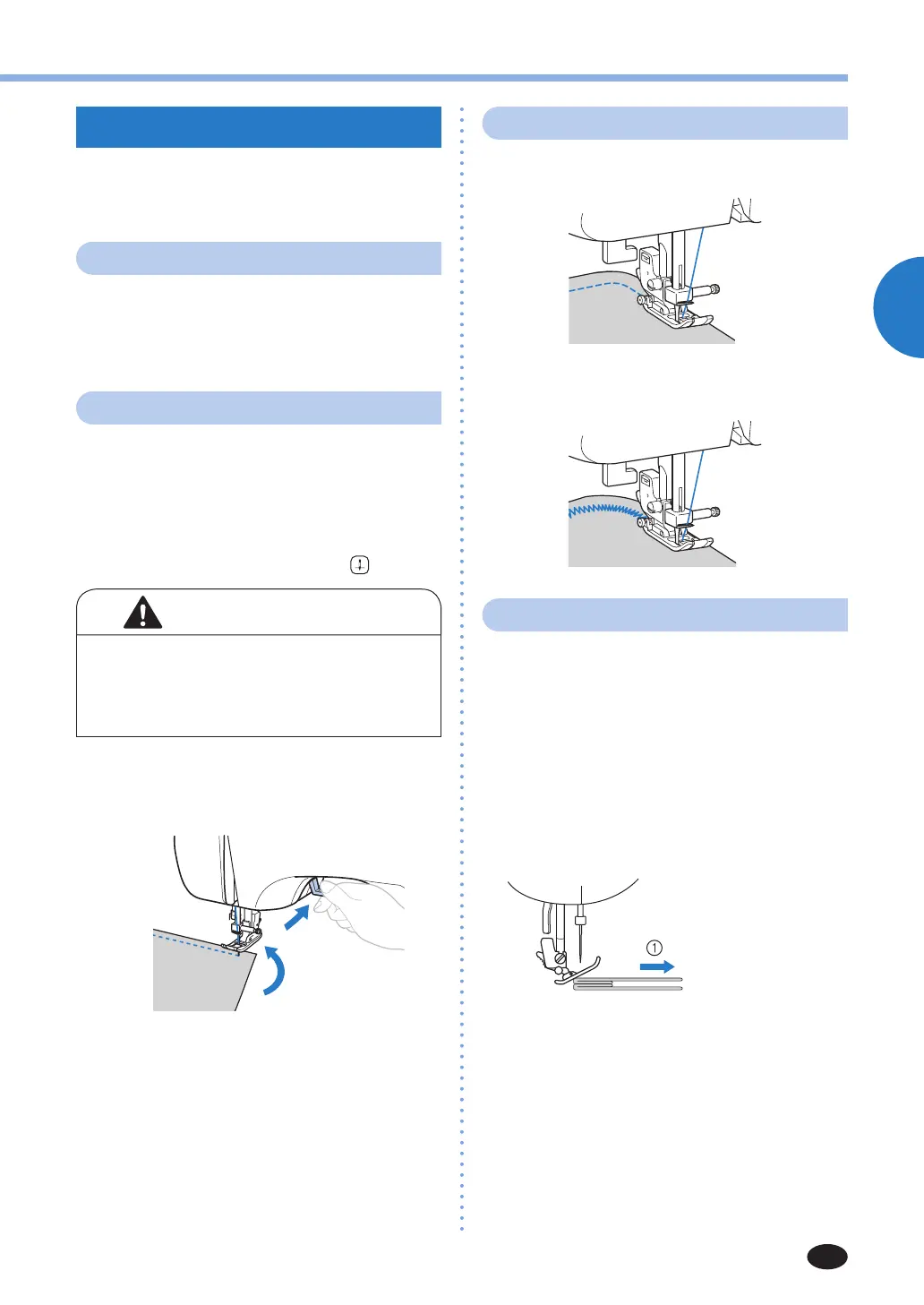 ①