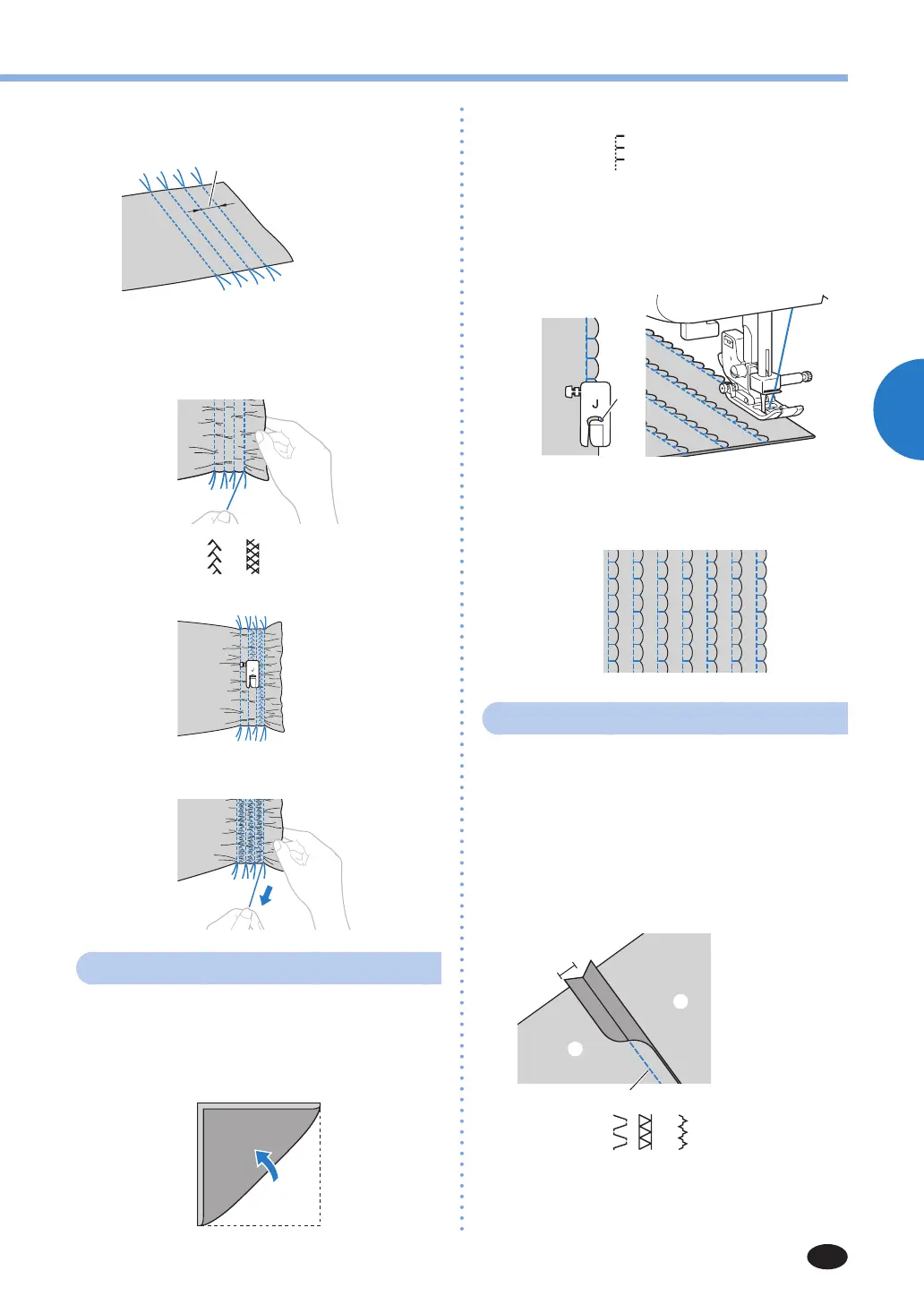 J