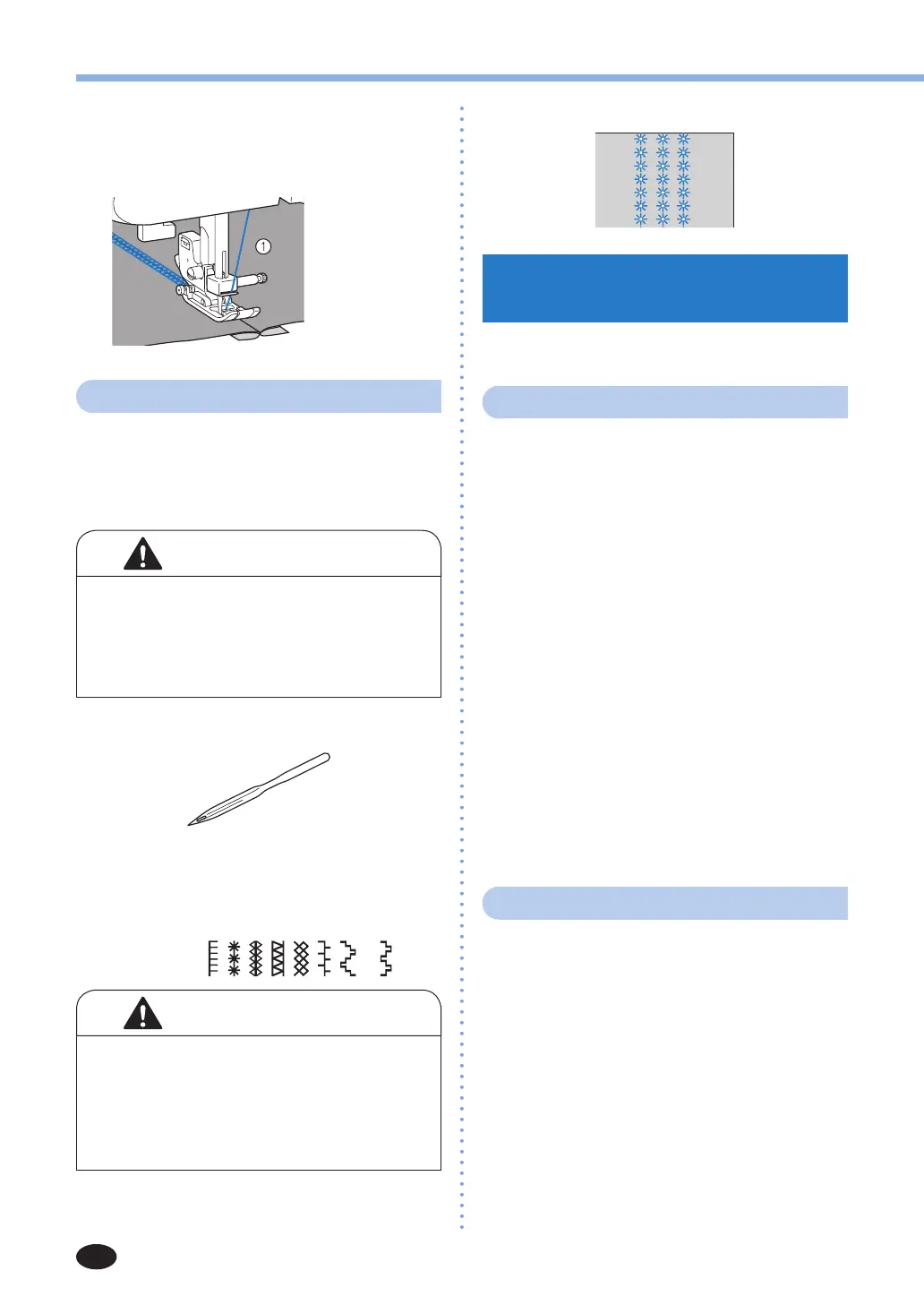 ①