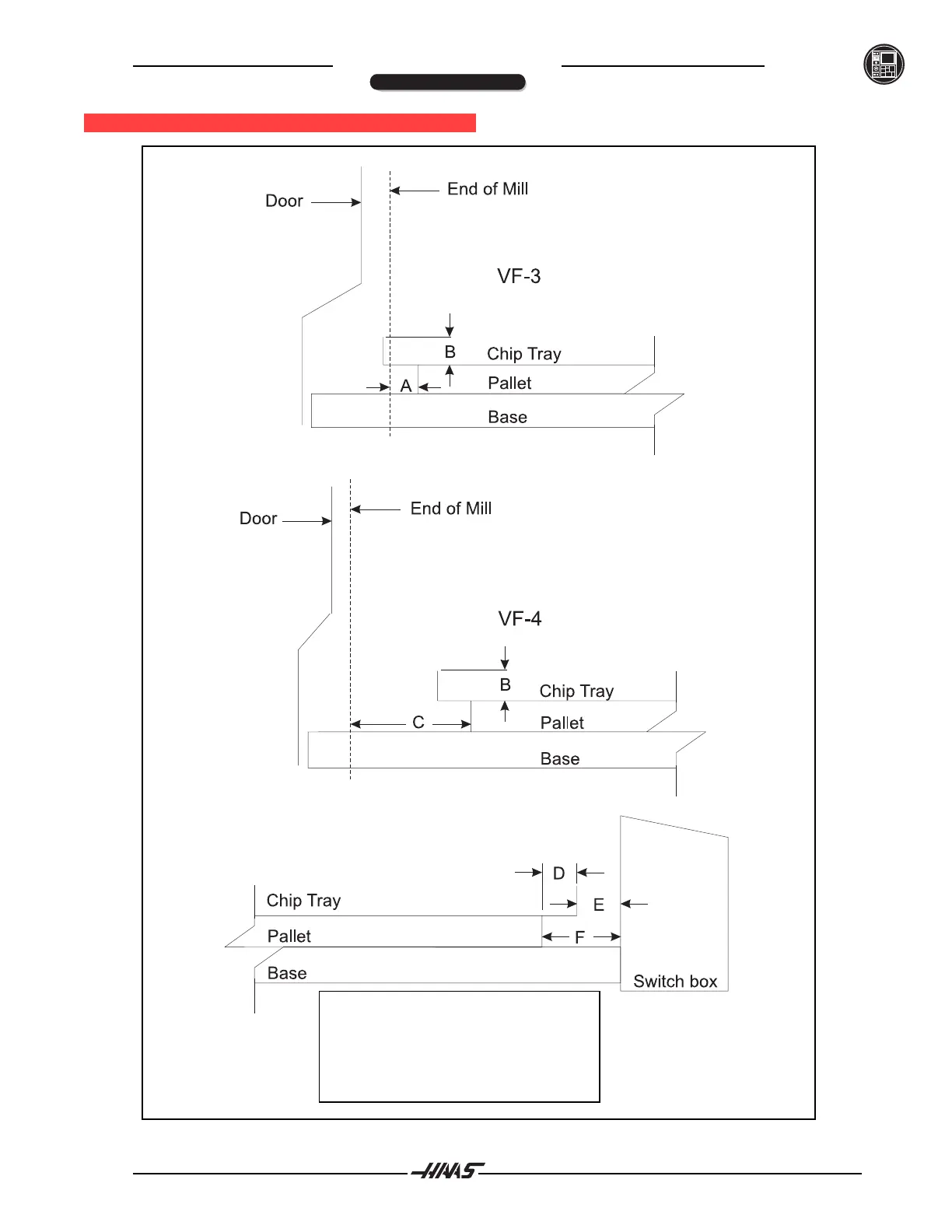 Door

End of Mill

VF-3

B

Chip Tray

A

Pallet

Base

Door

End of Mill

VF-4

B

Chip Tray

C

Pallet

Base

D

Chip Tray

E

Pallet

F

Base

Switch box

HAAS