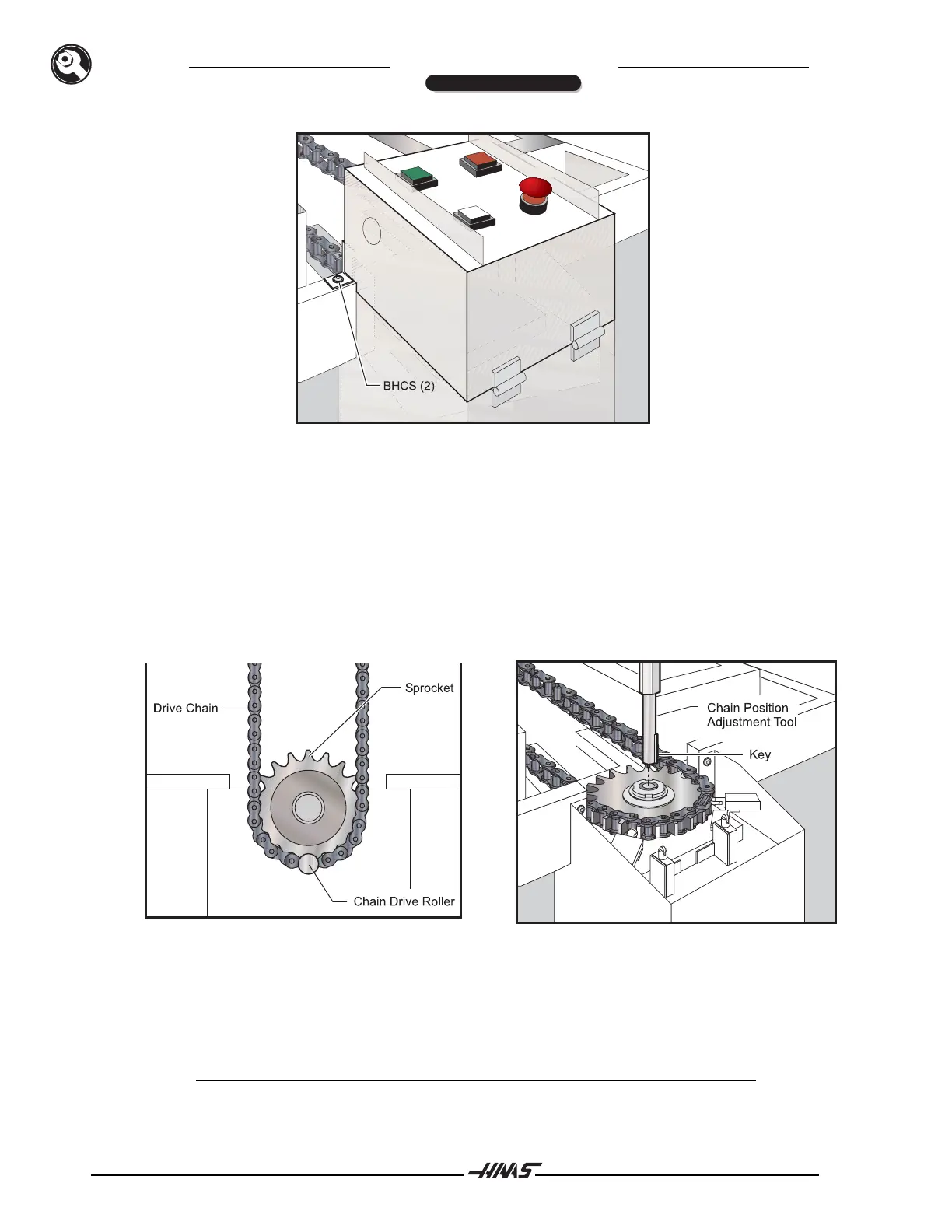 BHCS (2)

Drive Chain
Sprocket
Chain Drive Roller

Chain Position Adjustment Tool
Key

HAAS