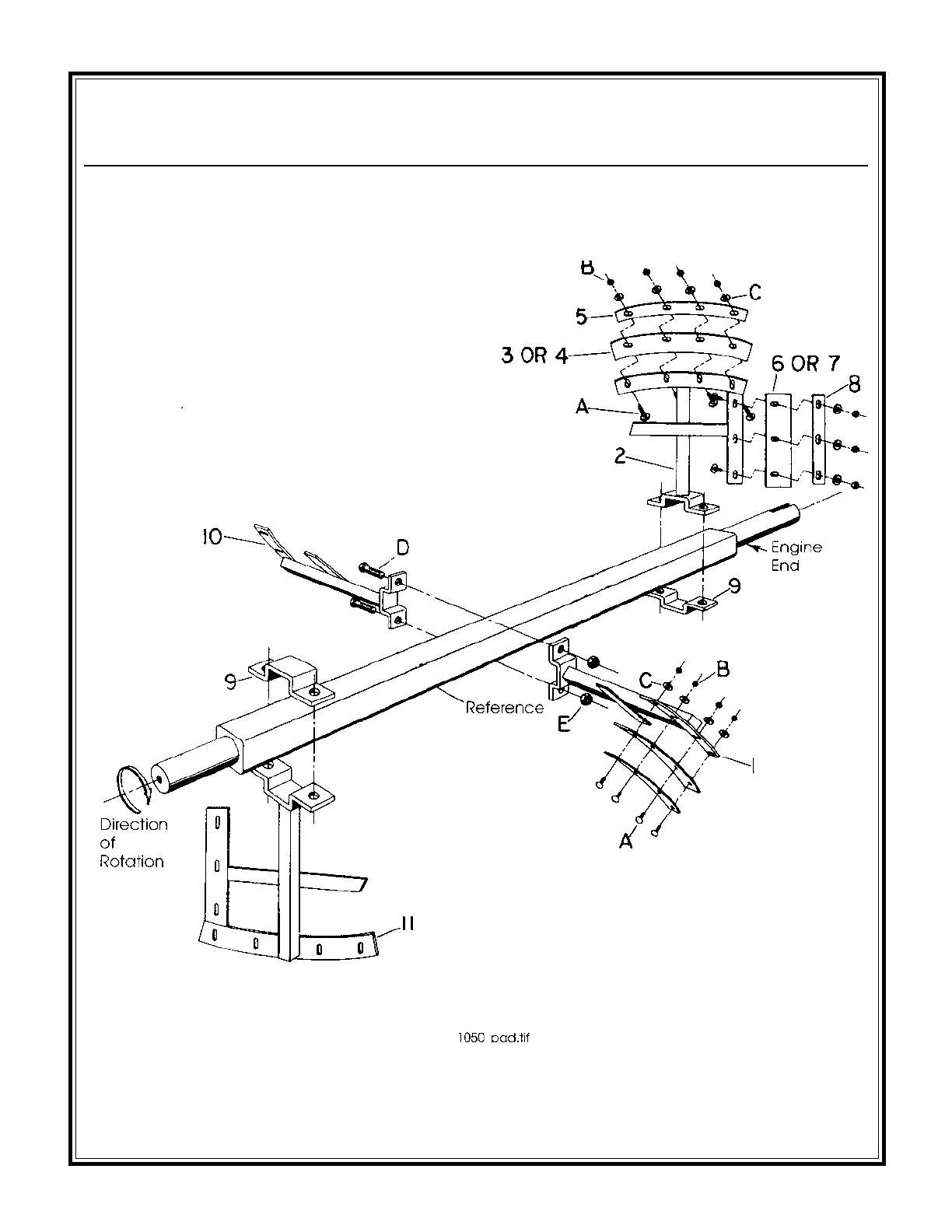 B
C
5
3 OR 4
6 OR 7
8
A
2
10
D
Engine End
9
9
C
B
Reference
E
1
A
Direction of Rotation
11
1050 pad.tif