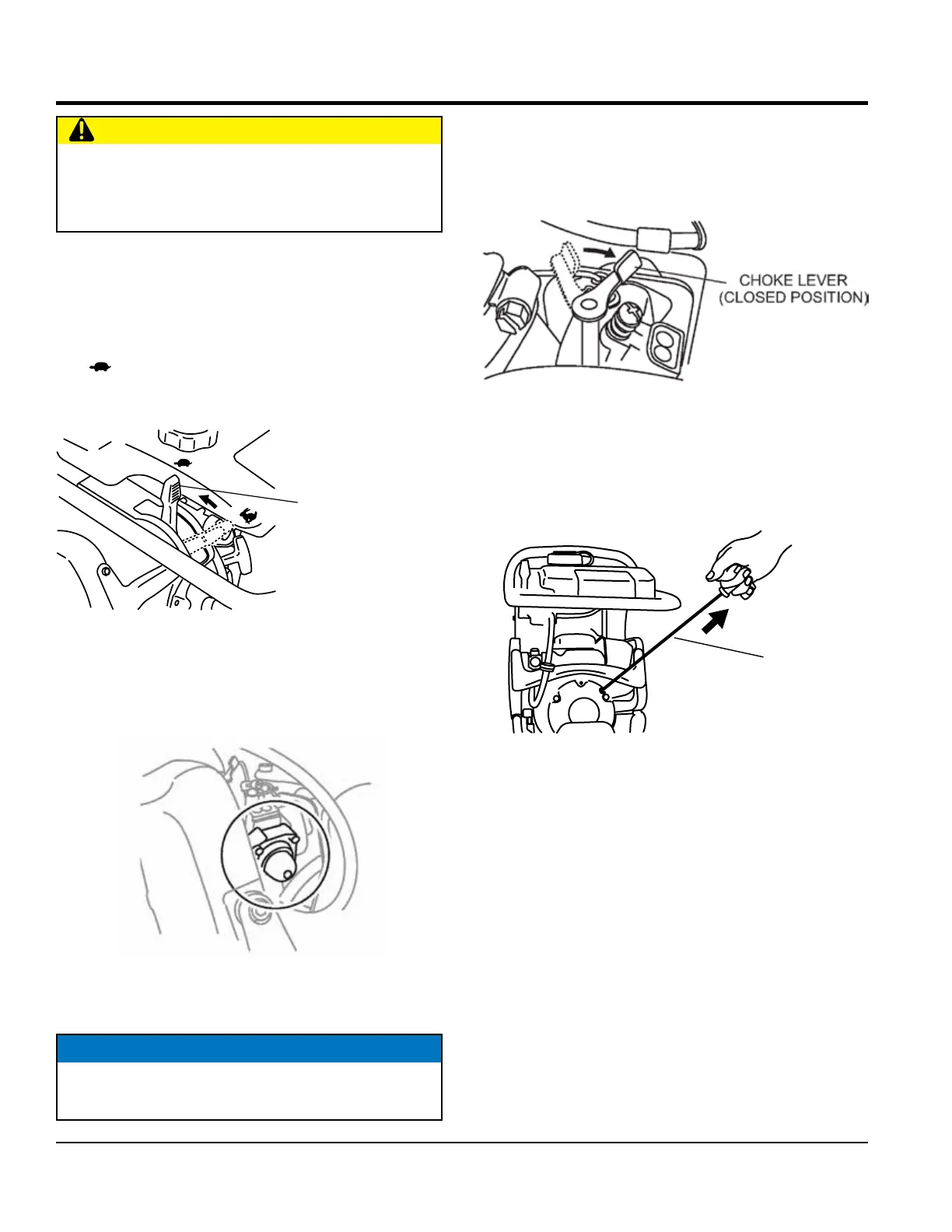 CHOKE LEVER
(CLOSED POSITION)