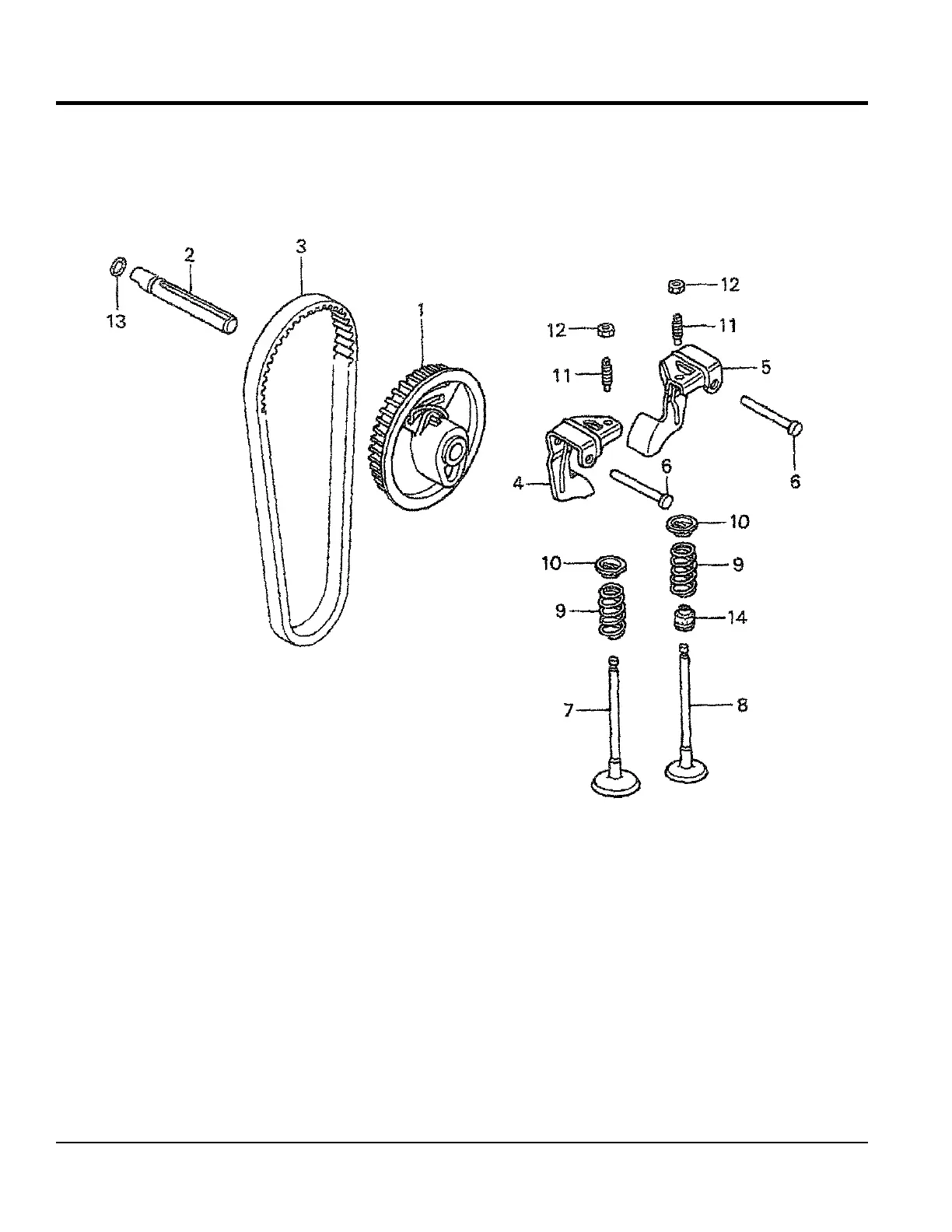 2
3
13
1
12
12
11
11
5
4
6
6
10
10
9
9
14
7
8