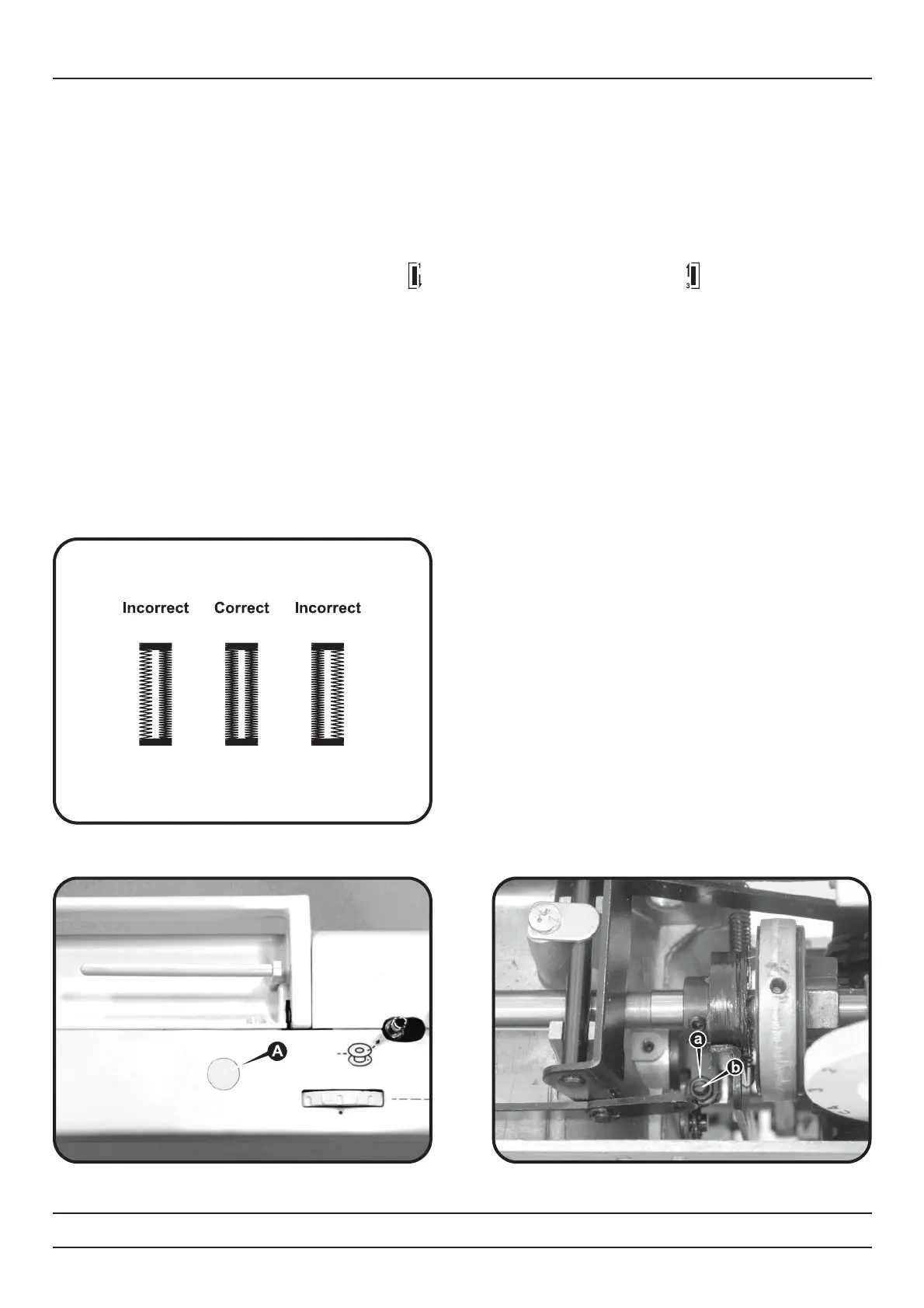 1

3

Incorrect Correct Incorrect

A

a

b