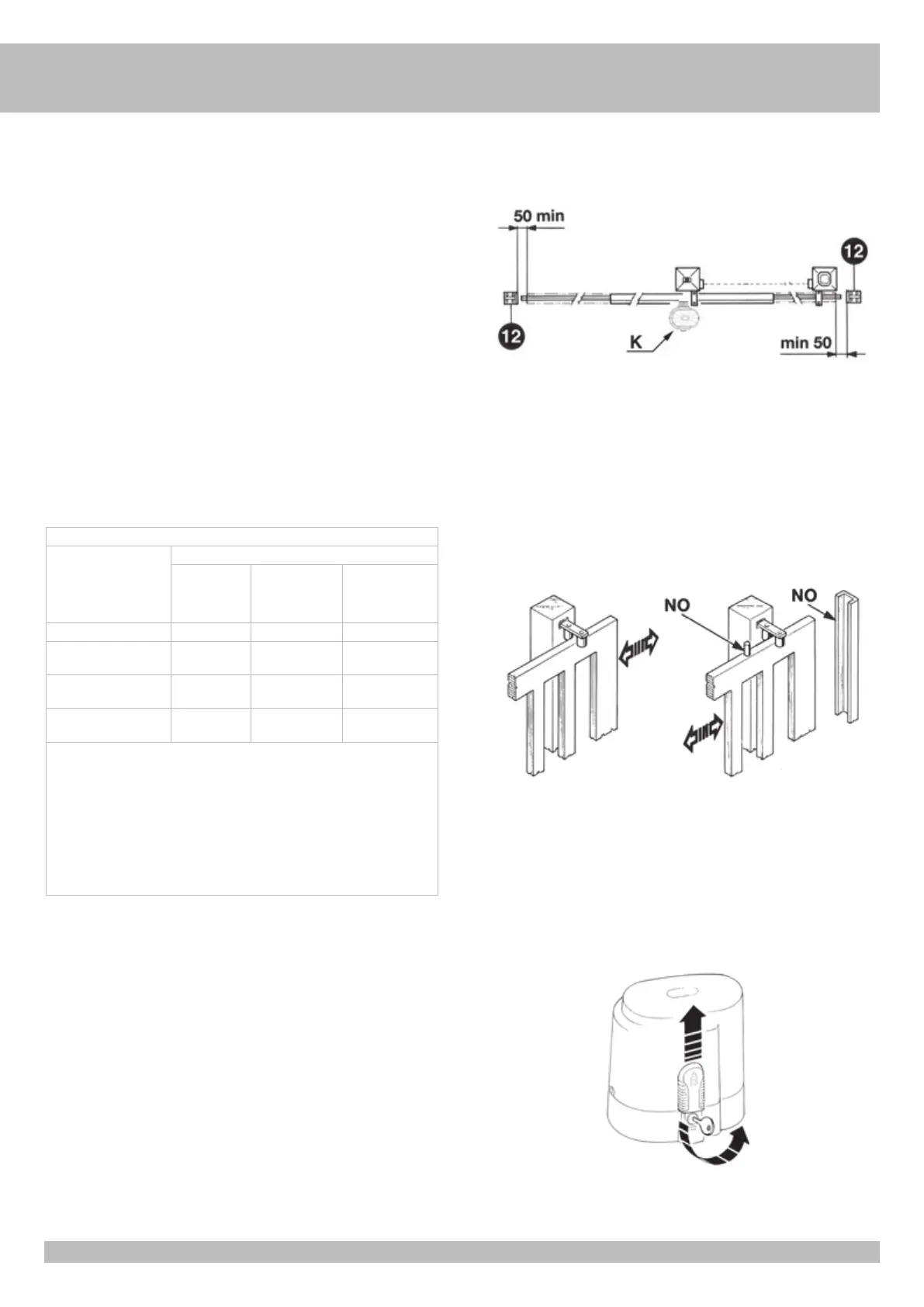 50 min

12

12

K

min 50

NO

NO