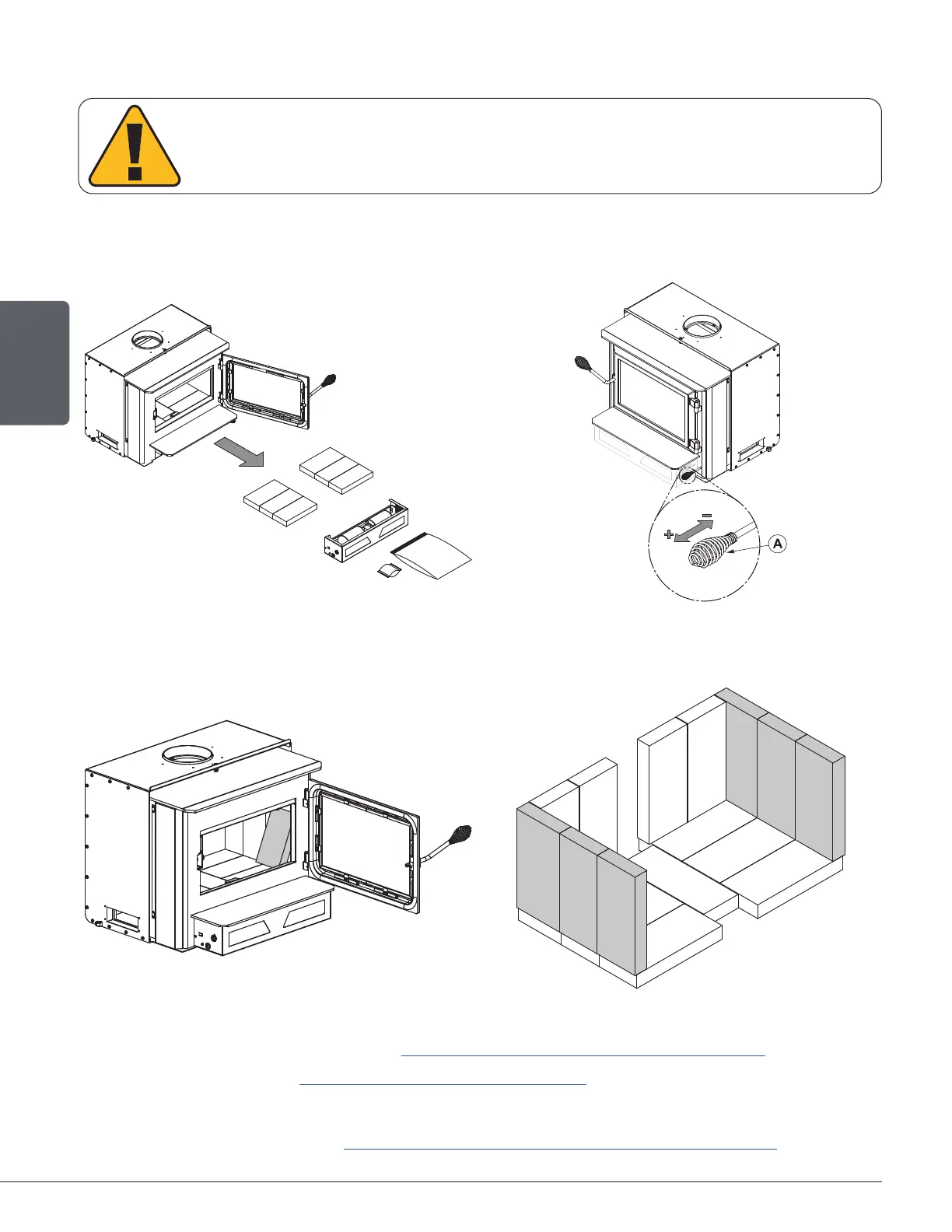 +

−

A