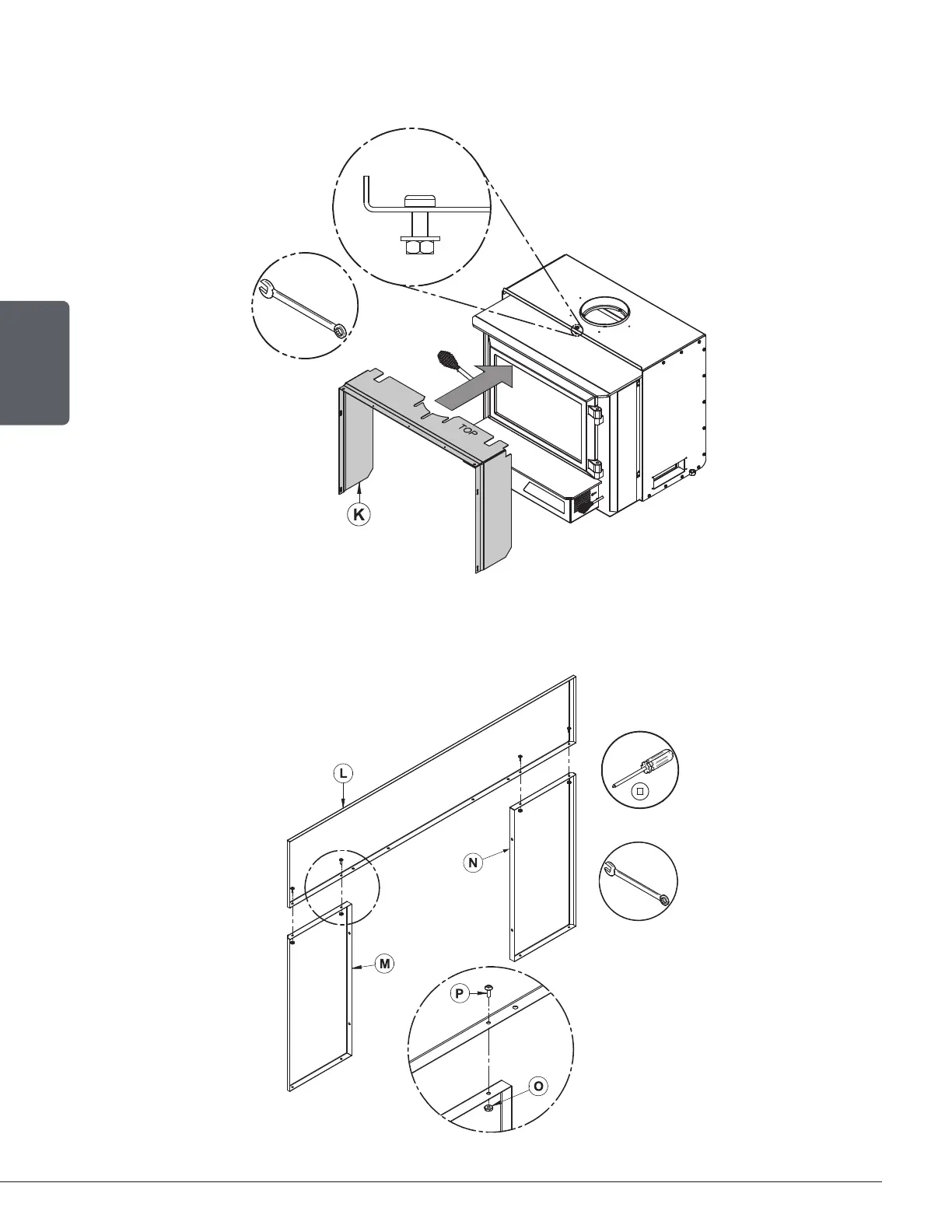 TOP

K

L

N

M

P

O