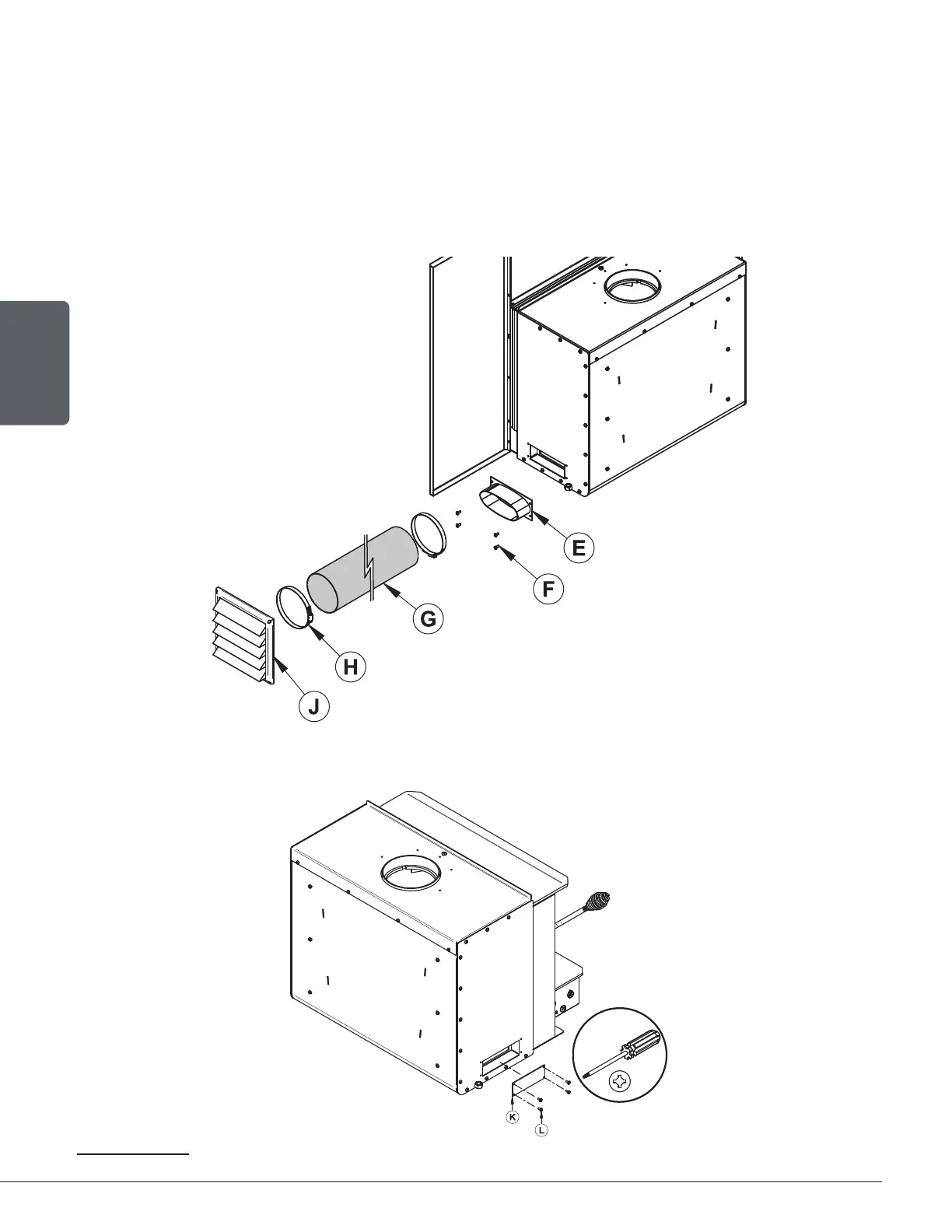 E

F

G

H

J

K

L