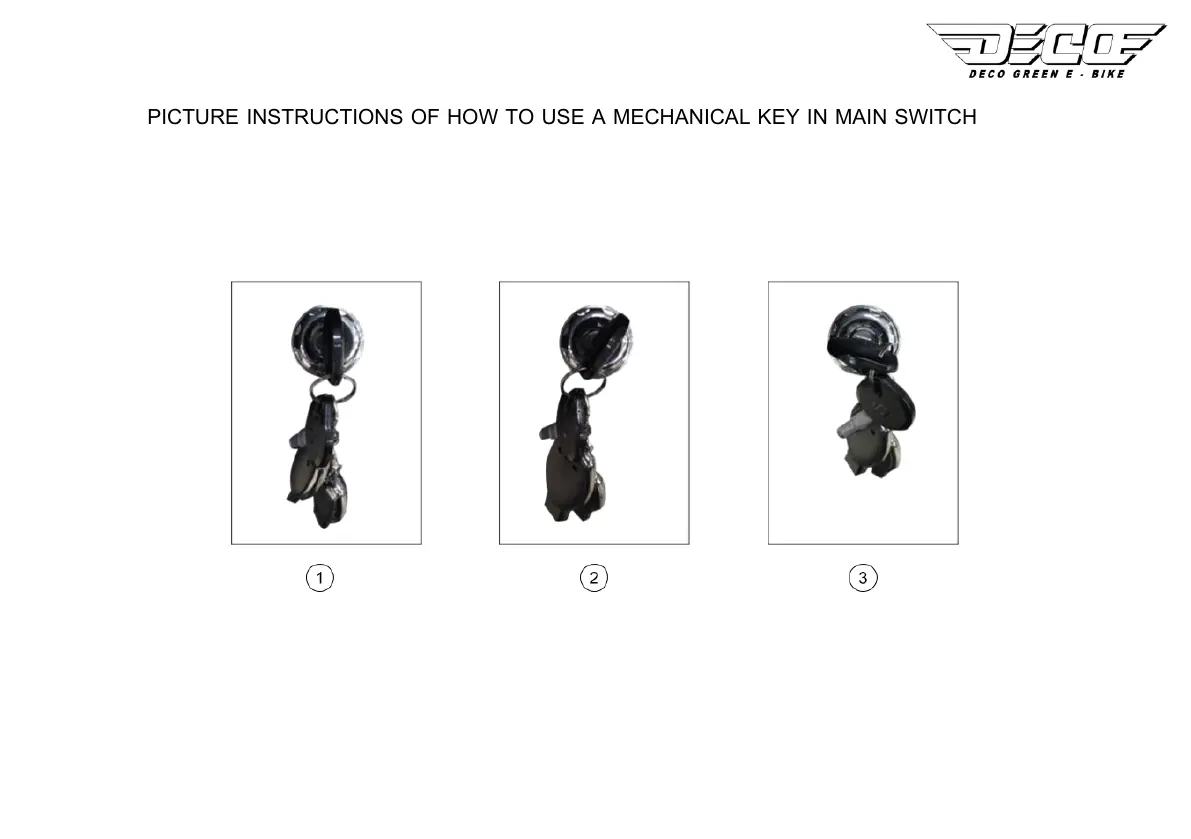 DECO
DECO GREEN E - BIKE

PICTURE INSTRUCTIONS OF HOW TO USE A MECHANICAL KEY IN MAIN SWITCH

1

2

3