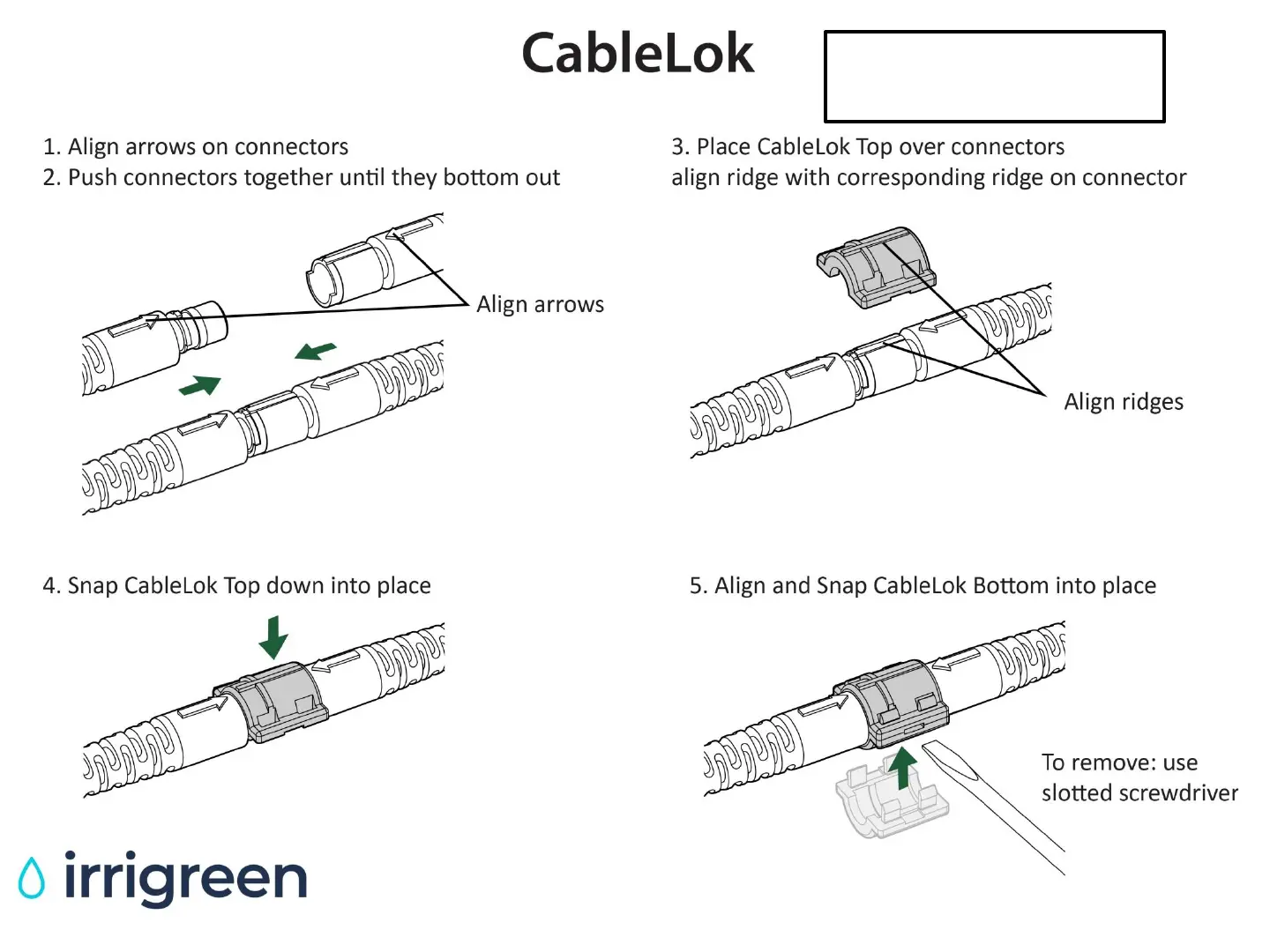 CableLok

1. Align arrows on connectors
2. Push connectors together until they bottom out

Align arrows

3. Place CableLok Top over connectors
align ridge with corresponding ridge on connector

Align ridges

4. Snap CableLok Top down into place

5. Align and Snap CableLok Bottom into place

To remove: use slotted screwdriver

irrigreen