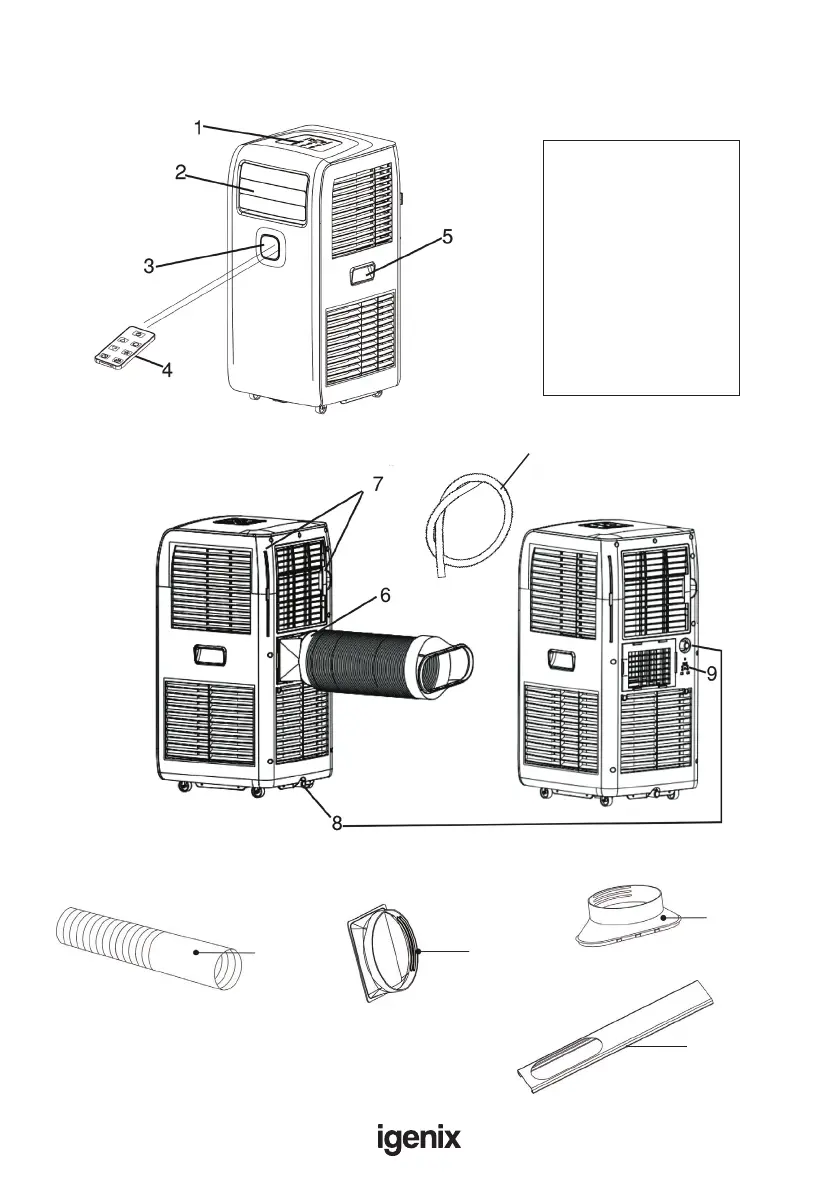 1
2
3
4
5
7
6
9
8
igenix