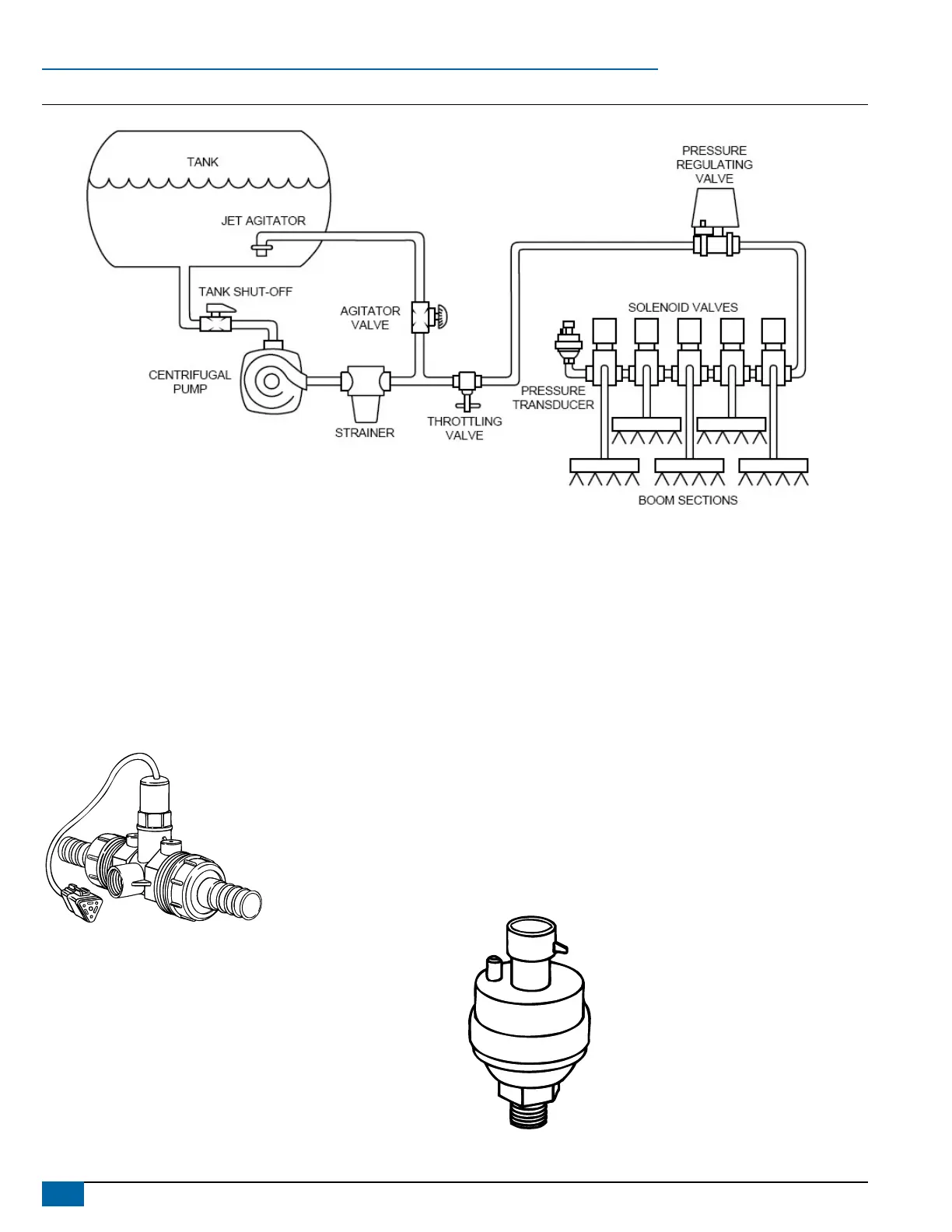 TANK

JET AGITATOR

TANK SHUT-OFF

AGITATOR VALVE

CENTRIFUGAL PUMP

STRAINER

THROTTLING VALVE

PRESSURE REGULATING VALVE

SOLENOID VALVES

PRESSURE TRANSDUCER

BOOM SECTIONS