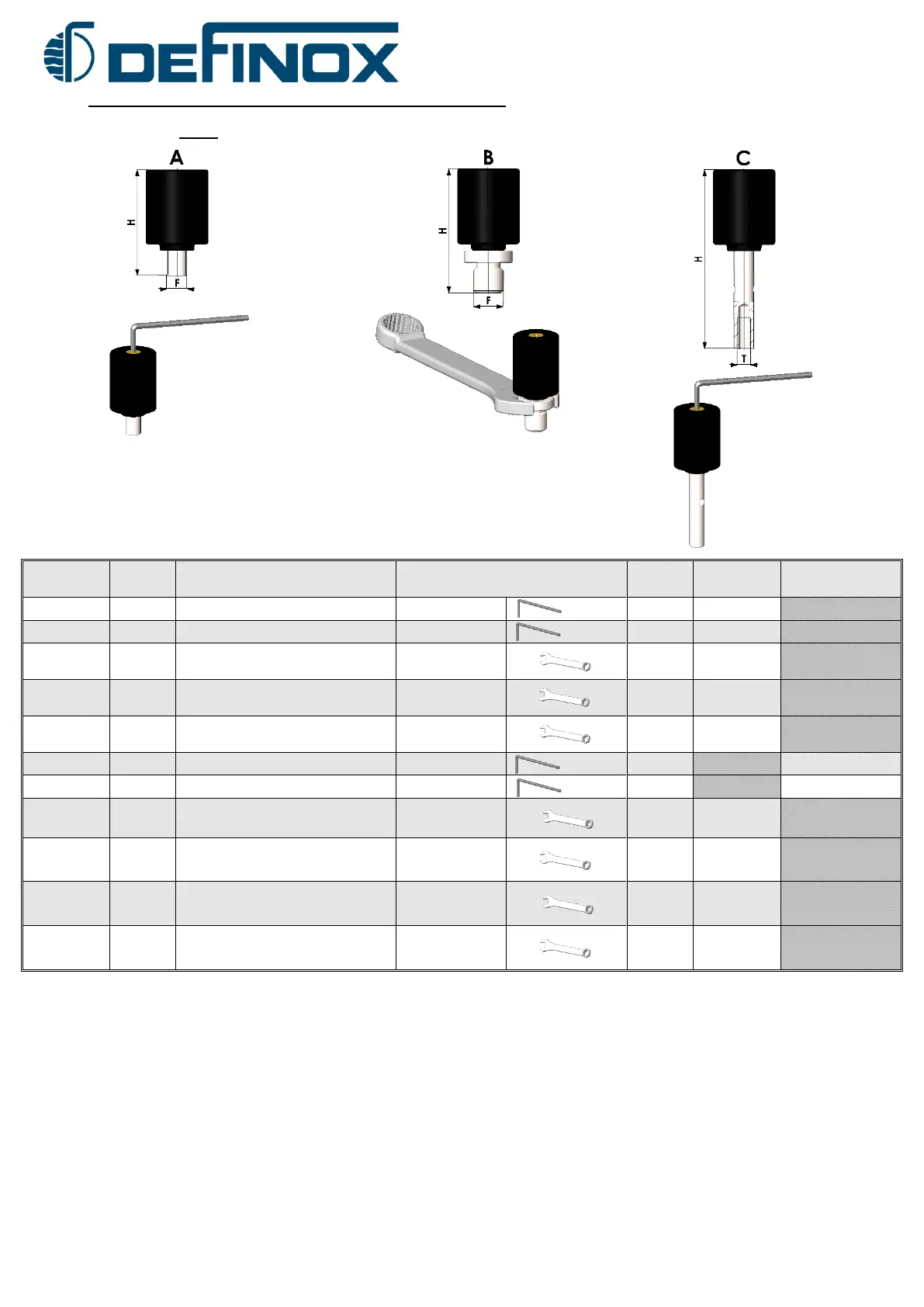 DEFINOX

A

H

F

B

H

F

C

H

T