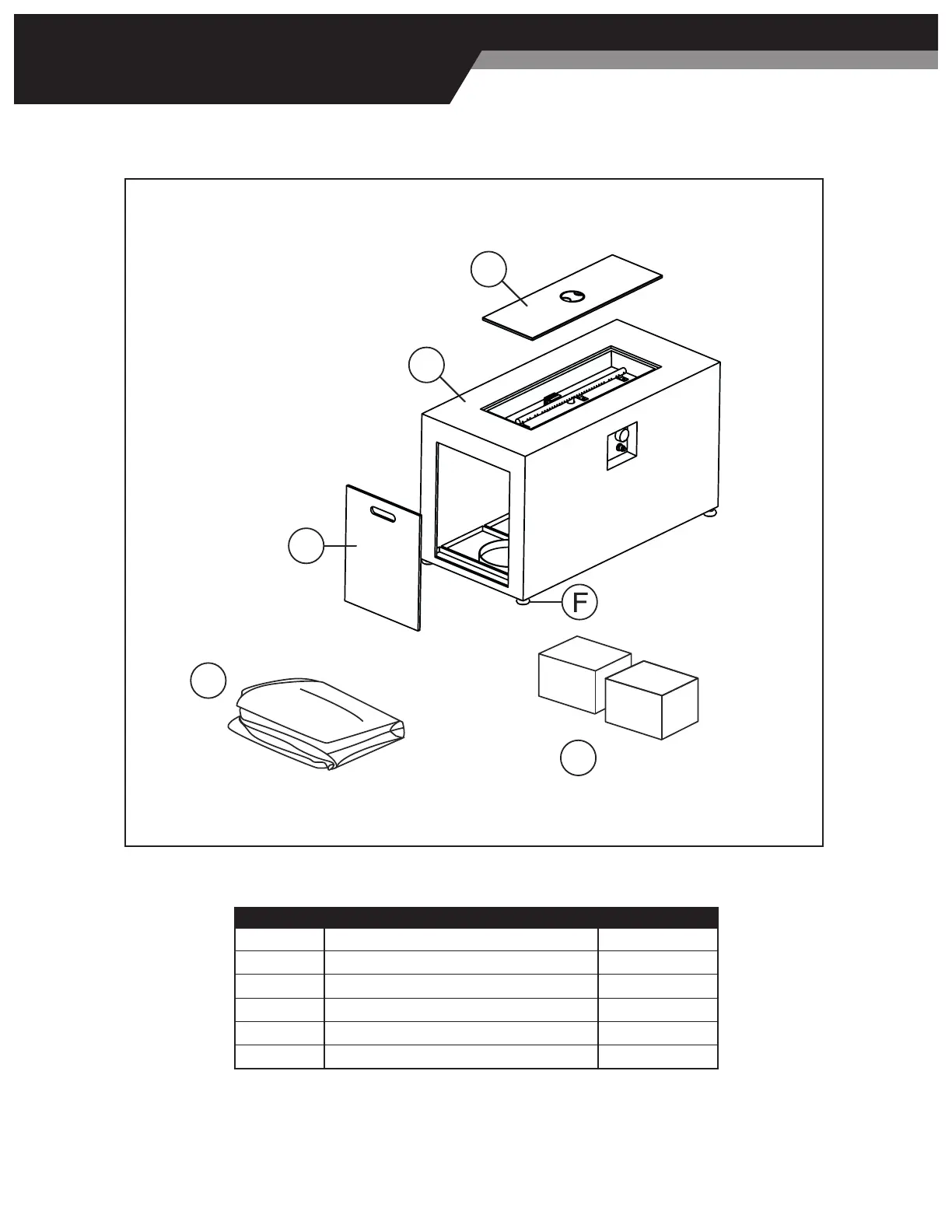 F