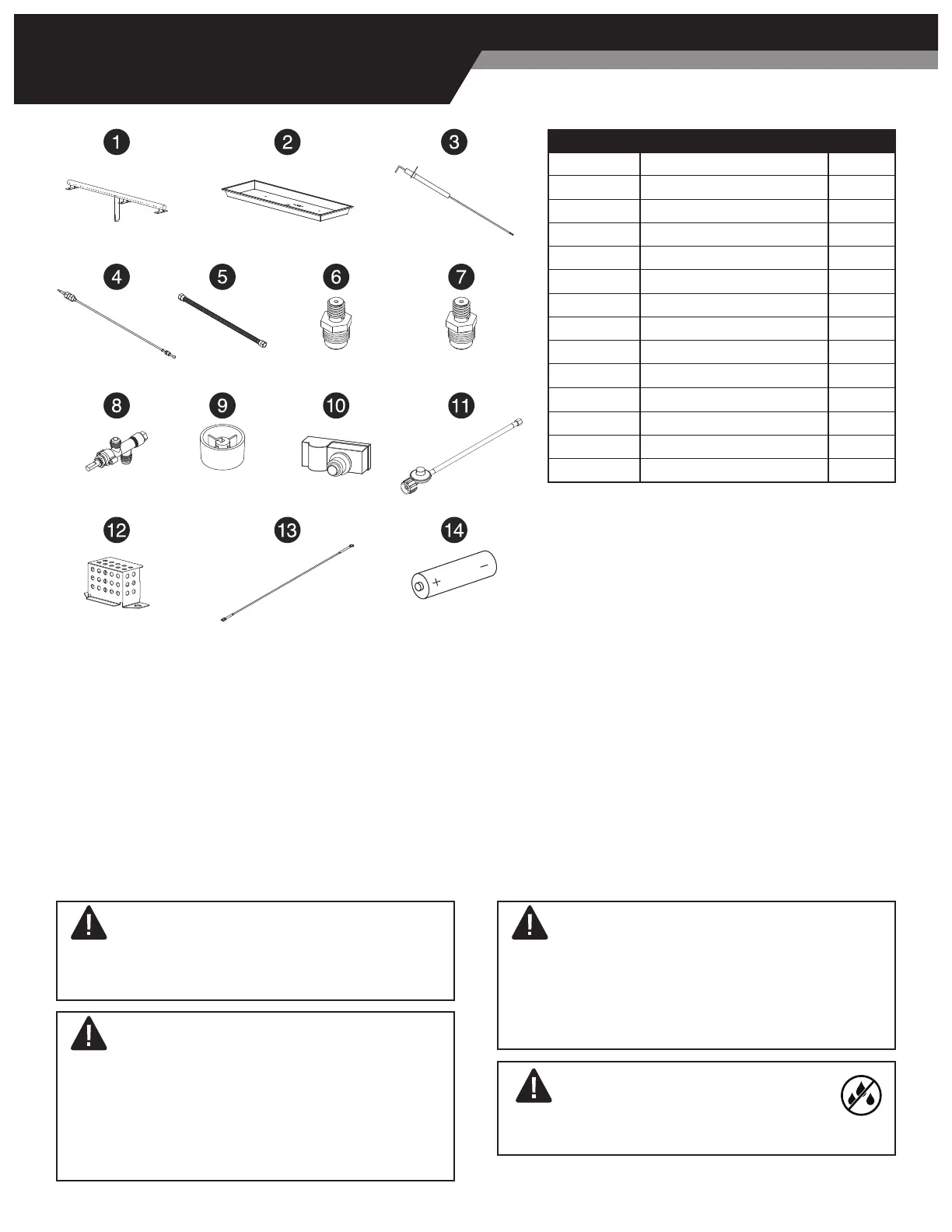 1

2

3

4

5

6

7

8

9

10

11

12

13

14

+ −