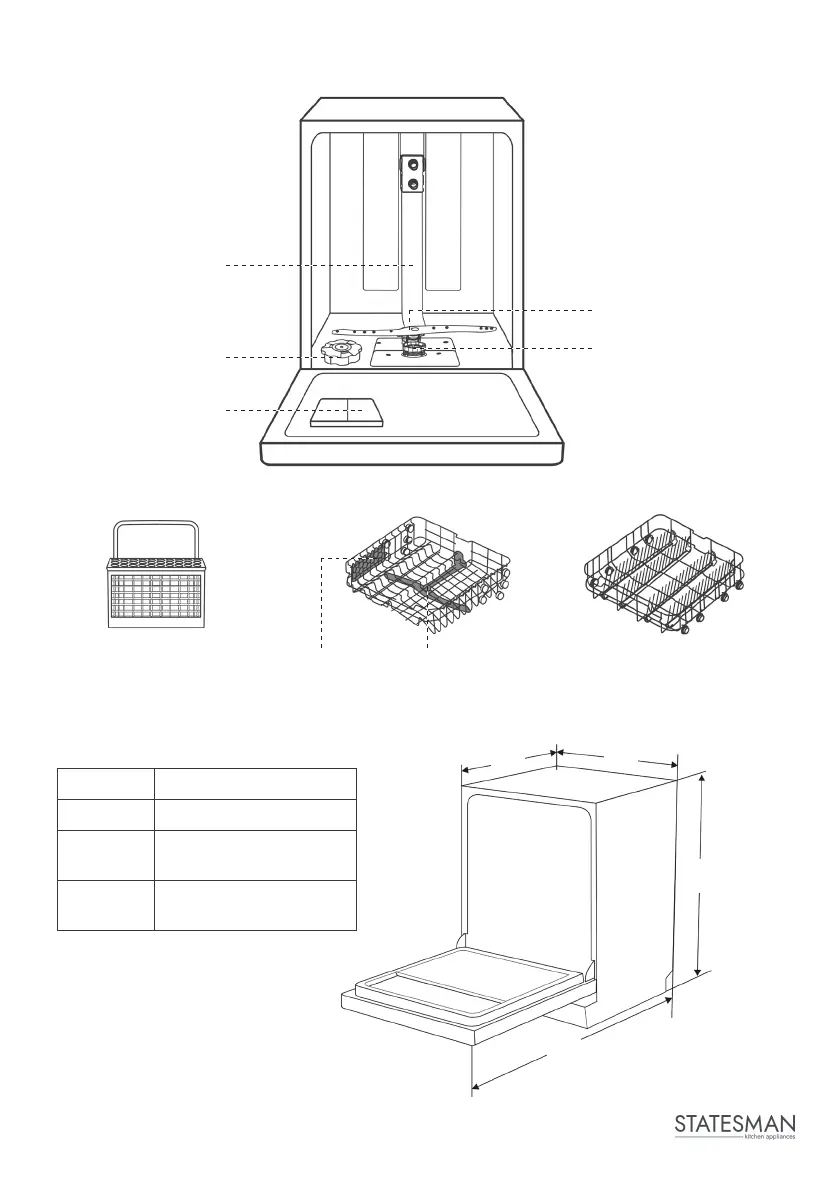 STATESMAN
kitchen appliances