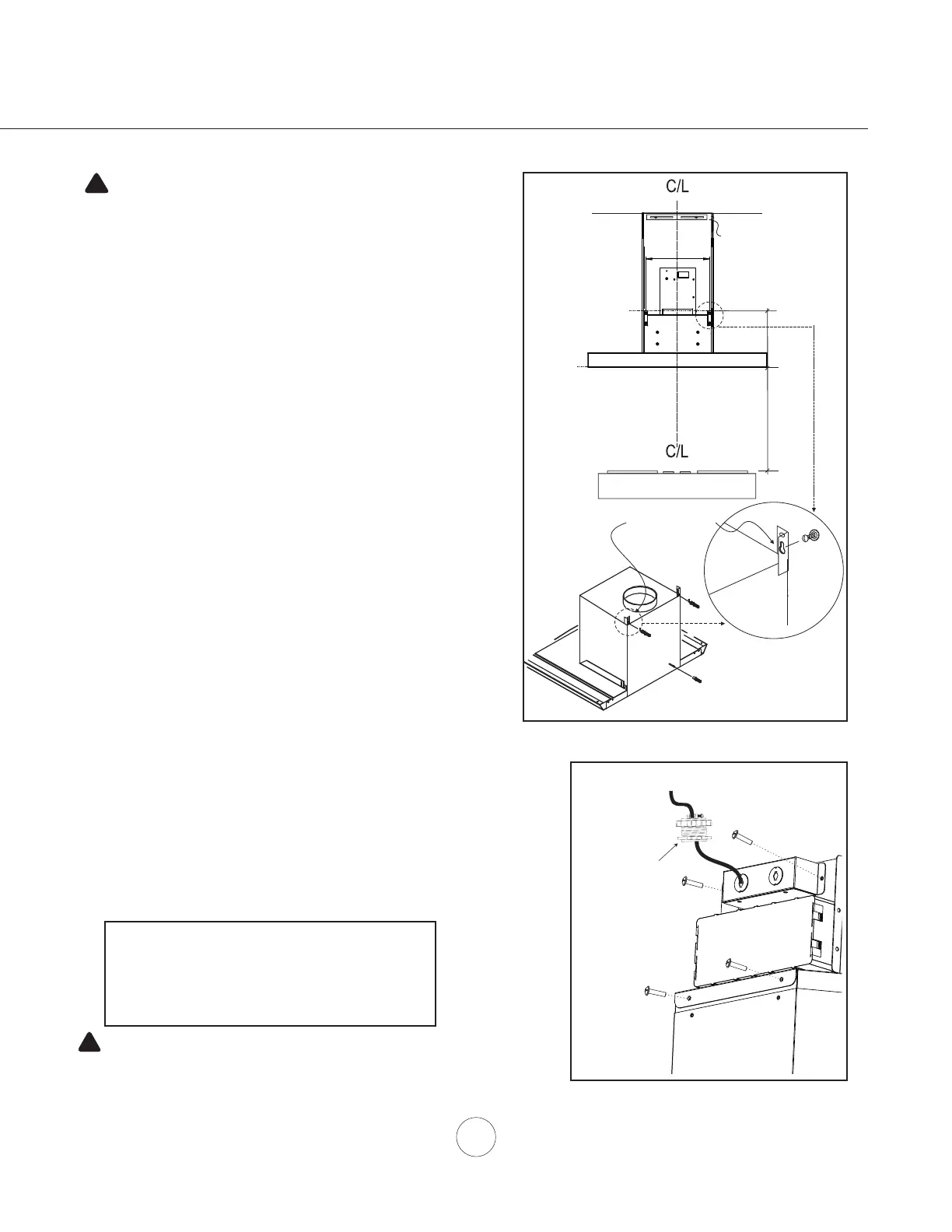 C/L

C/L