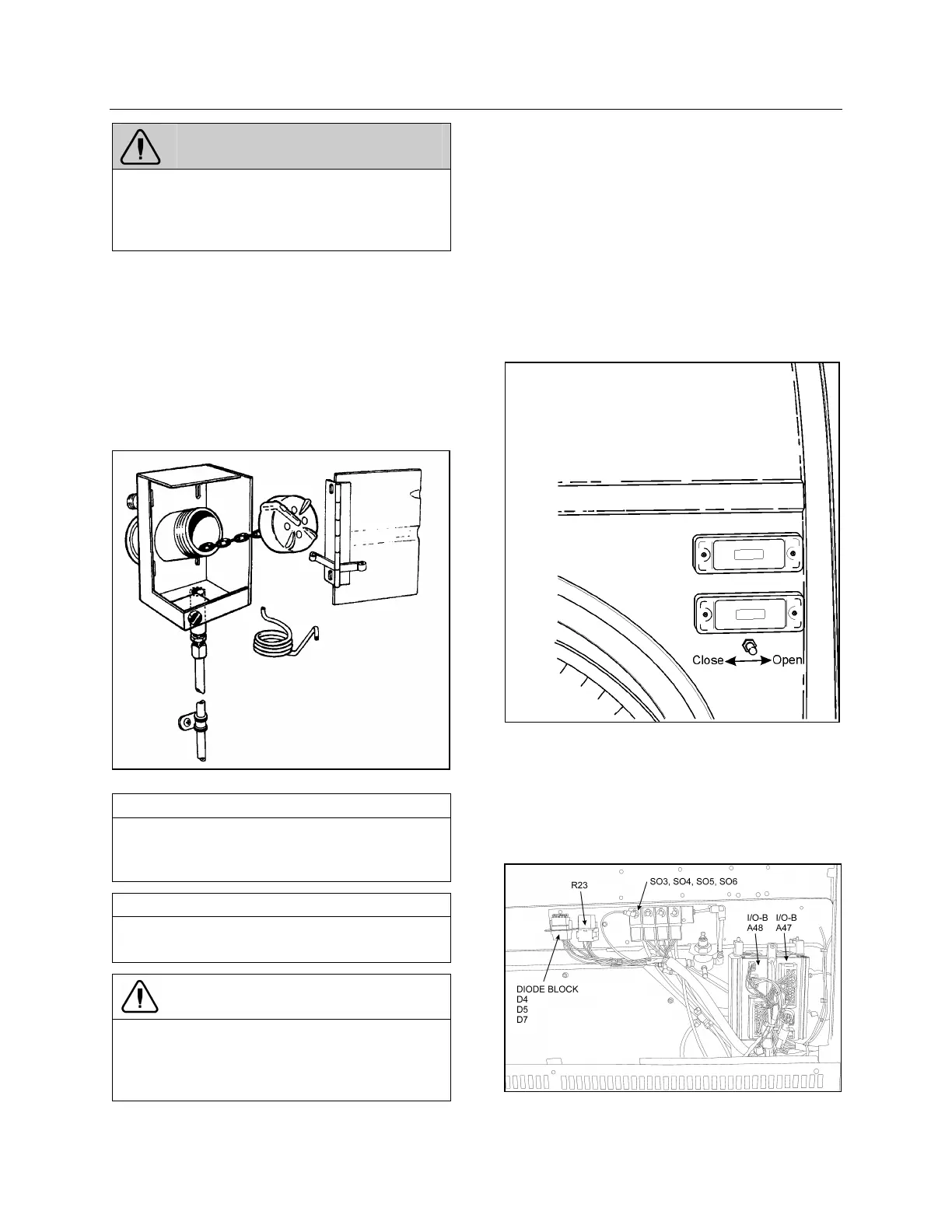 Close Open

R23

SO3, SO4, SO5, SO6

I/O-B A48

I/O-B A47

DIODE BLOCK
D4
D5
D7