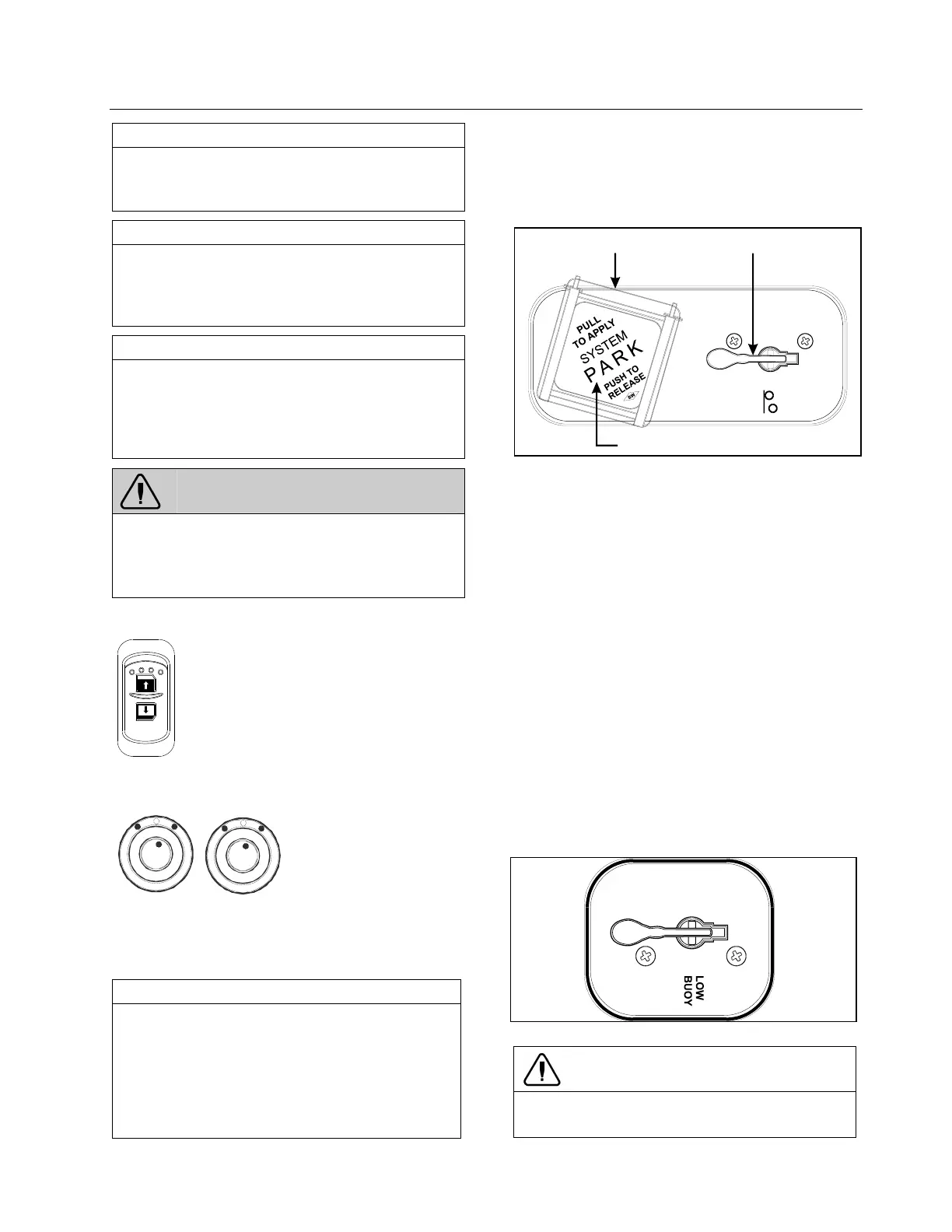 PULL TO APPLY
SYSTEM
PARK
PUSH TO RELEASE

LOW BUOY