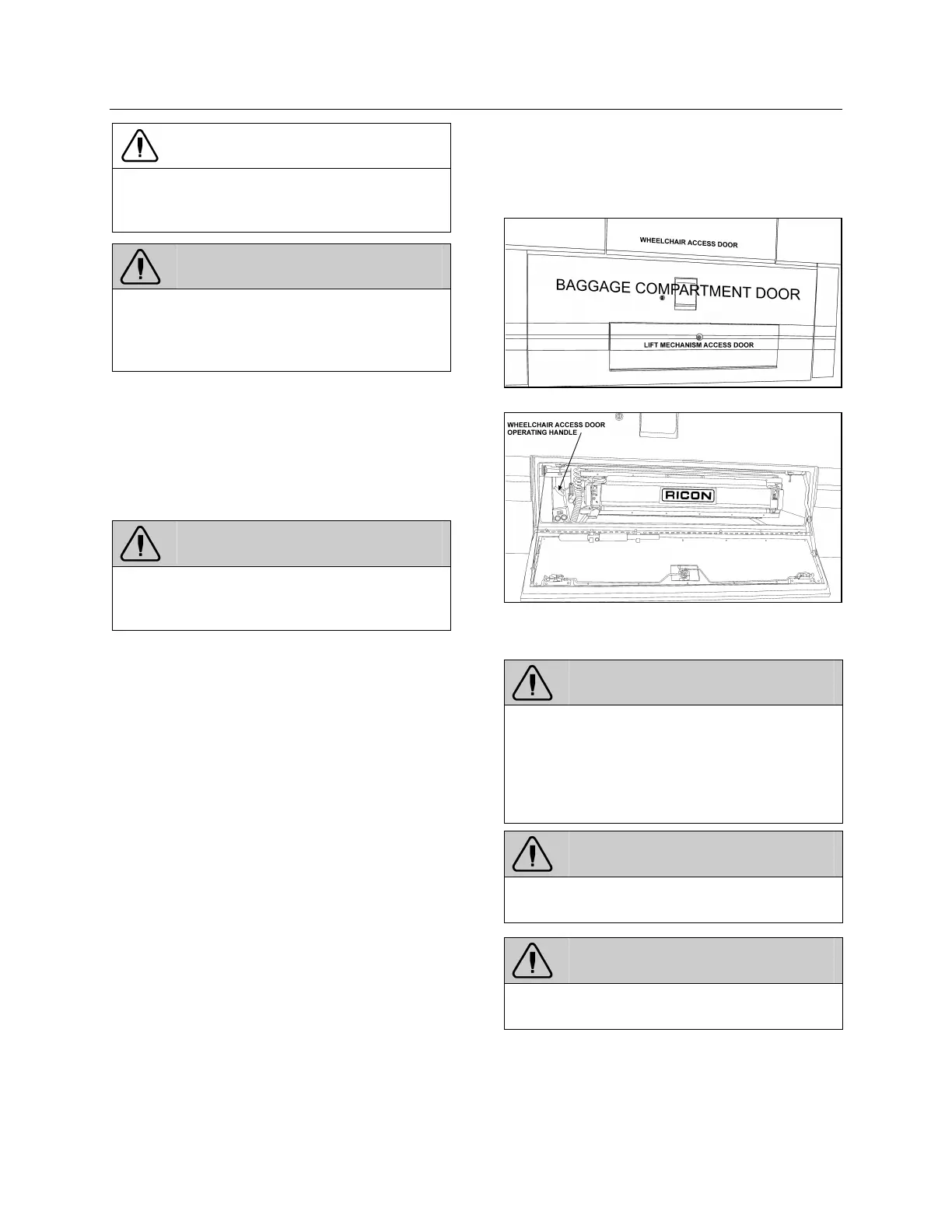 WHEELCHAIR ACCESS DOOR

BAGGAGE COMPARTMENT DOOR

LIFT MECHANISM ACCESS DOOR

WHEELCHAIR ACCESS DOOR OPERATING HANDLE

RICON