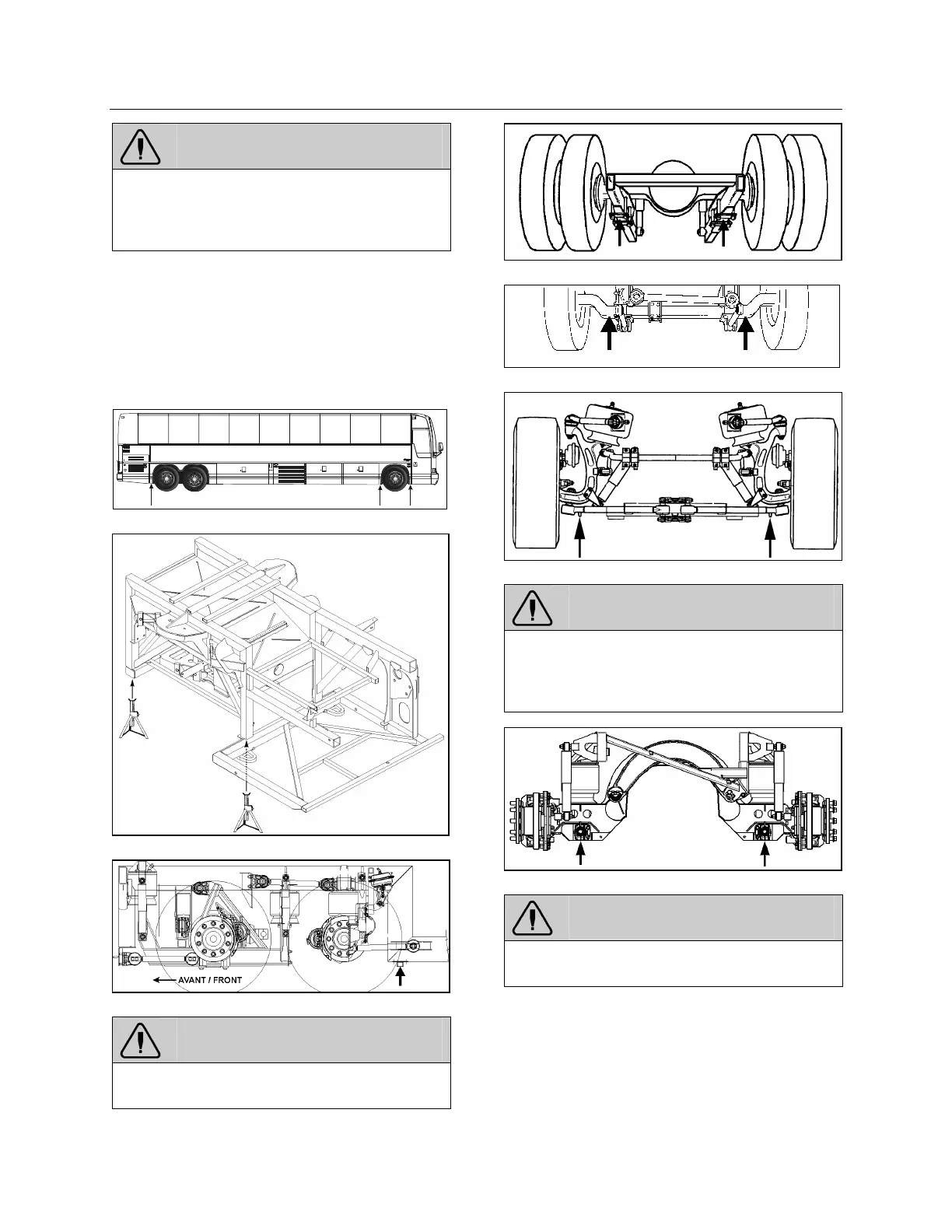 AVANT / FRONT