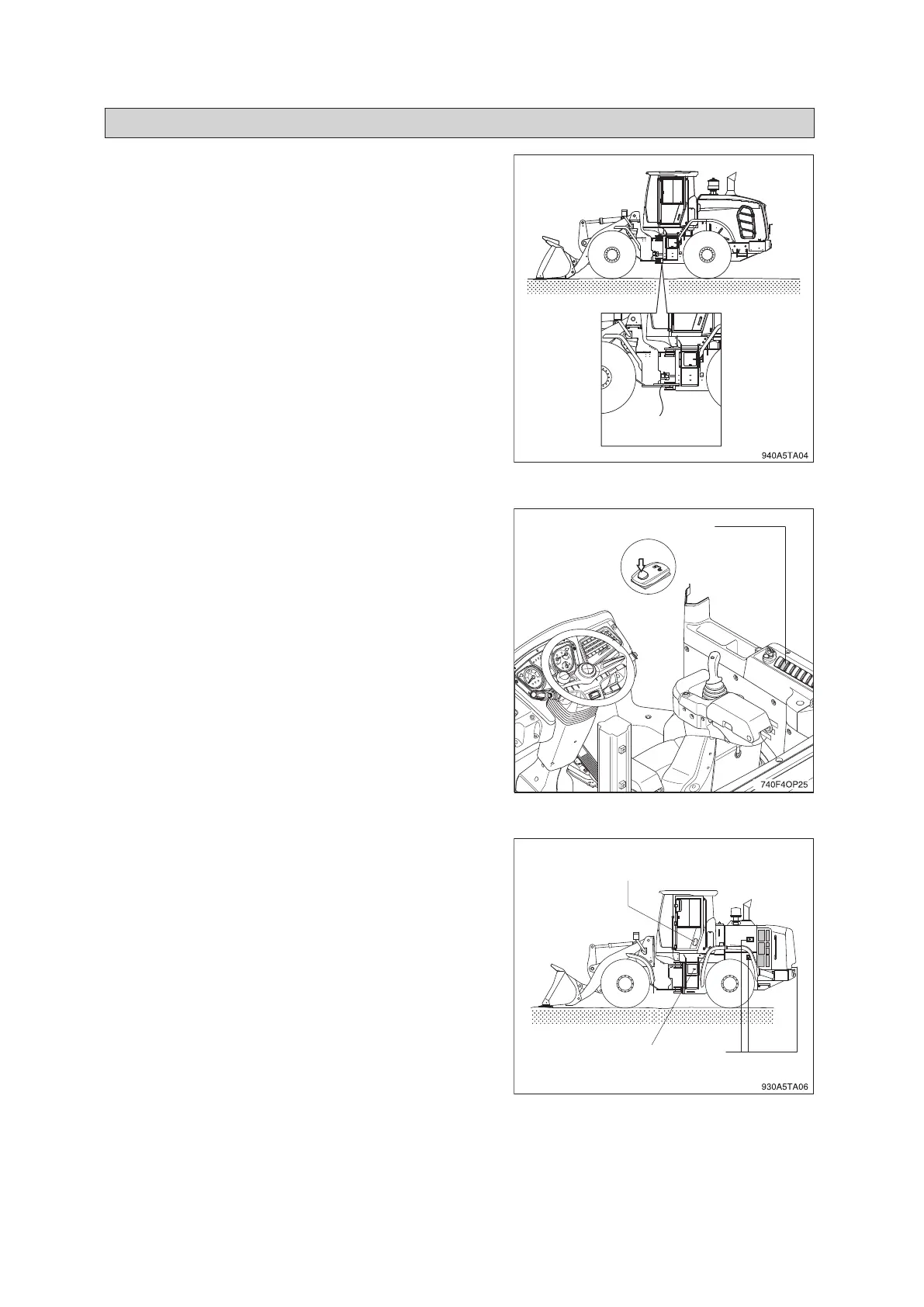 940A5TA04

740F4OP25

930A5TA06