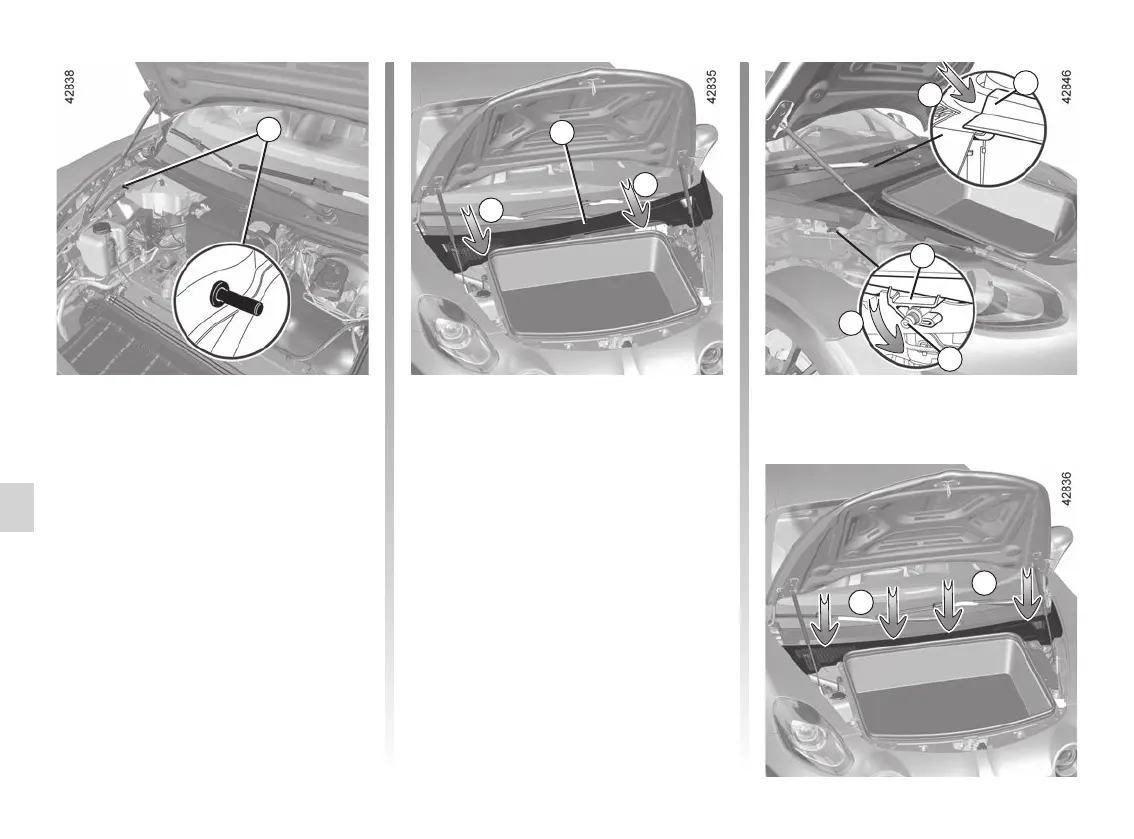 42838

42835

42846

42836