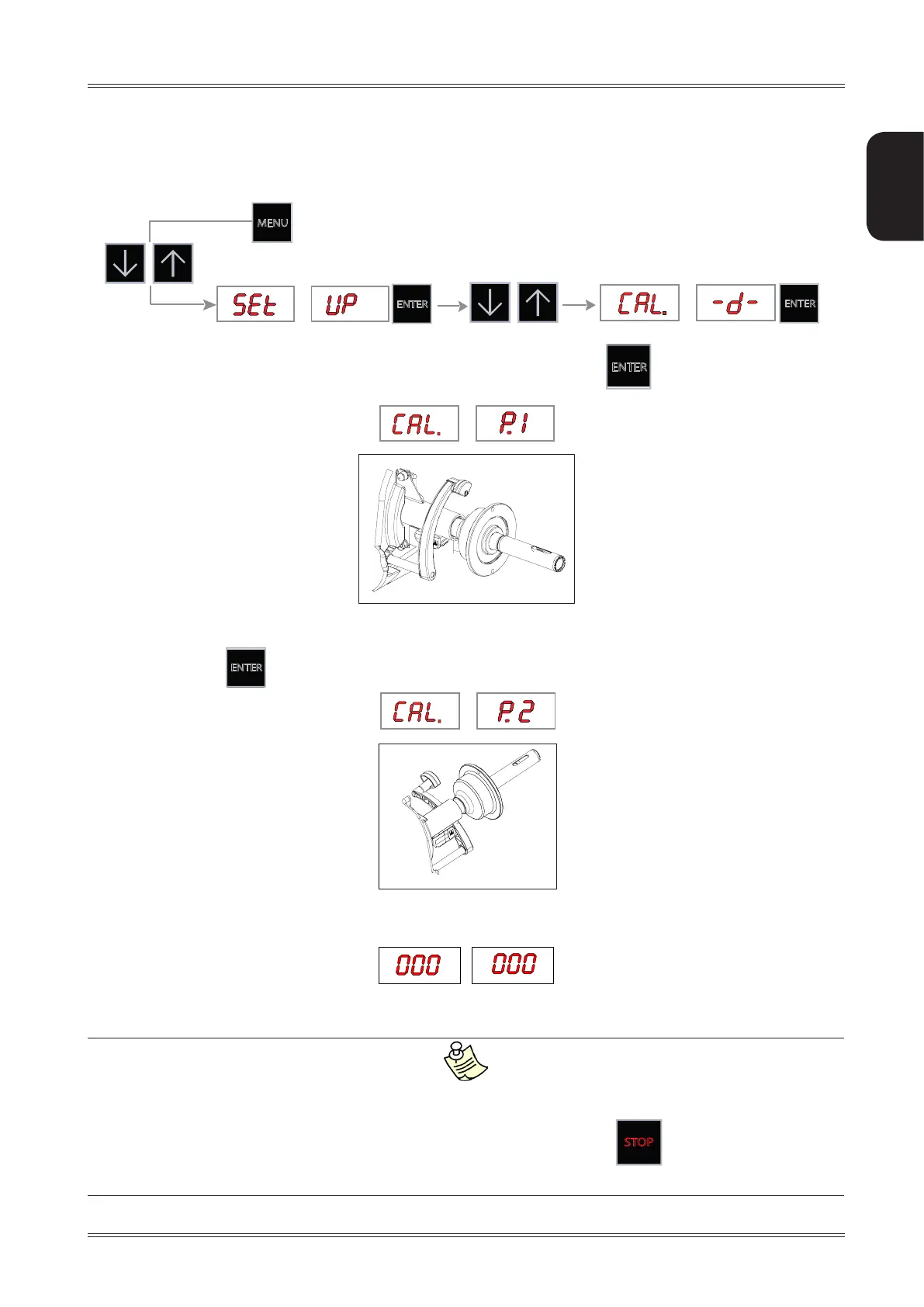 MENU

SEt UP ENTER CAL. -d- ENTER

ENTER

CAL. P.1

ENTER

CAL. P.2

000 000

STOP