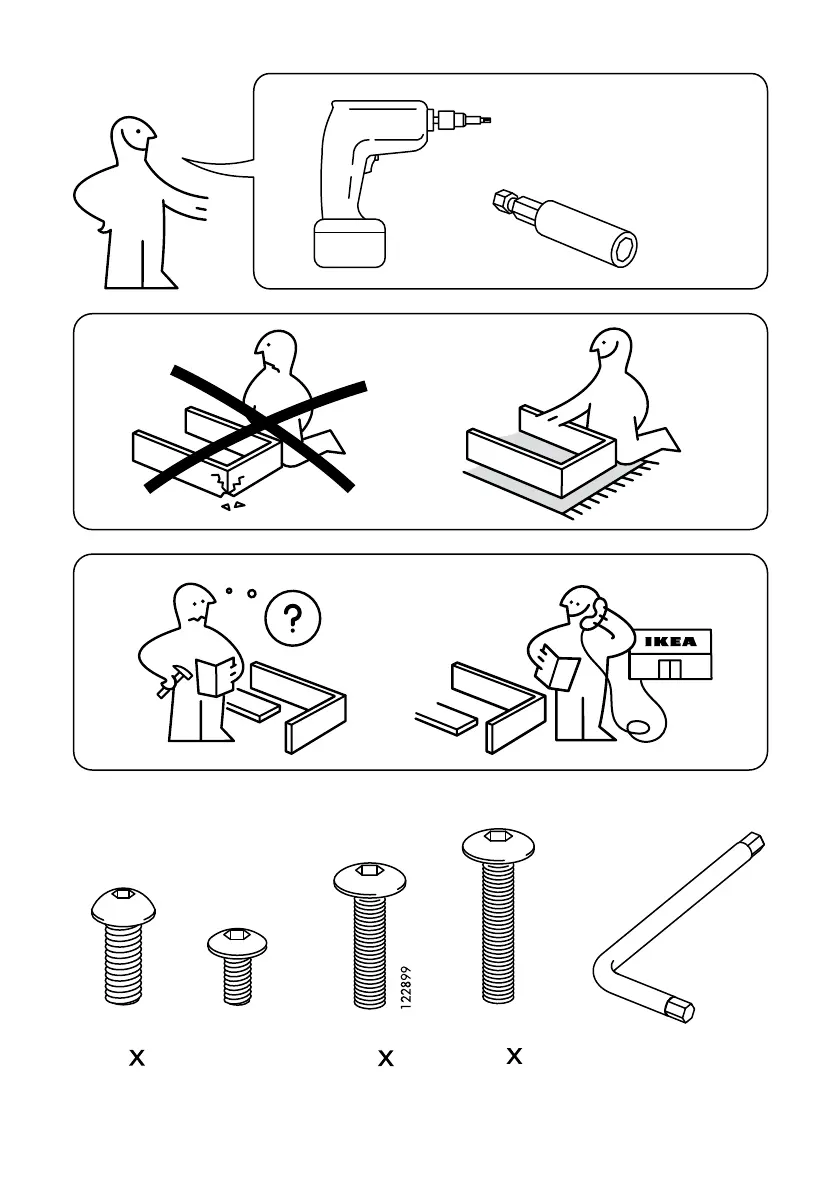 ?

IKEA

122899

x

x

x