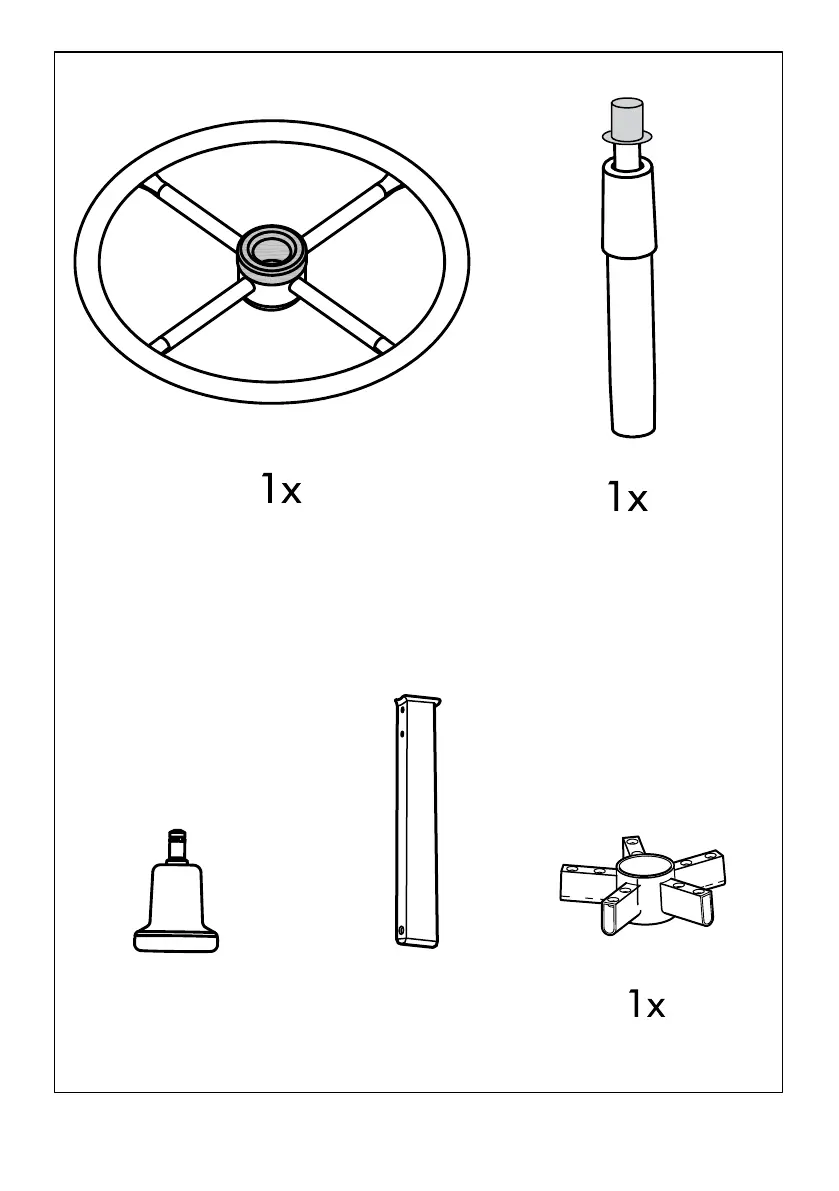 1x

1x

1x