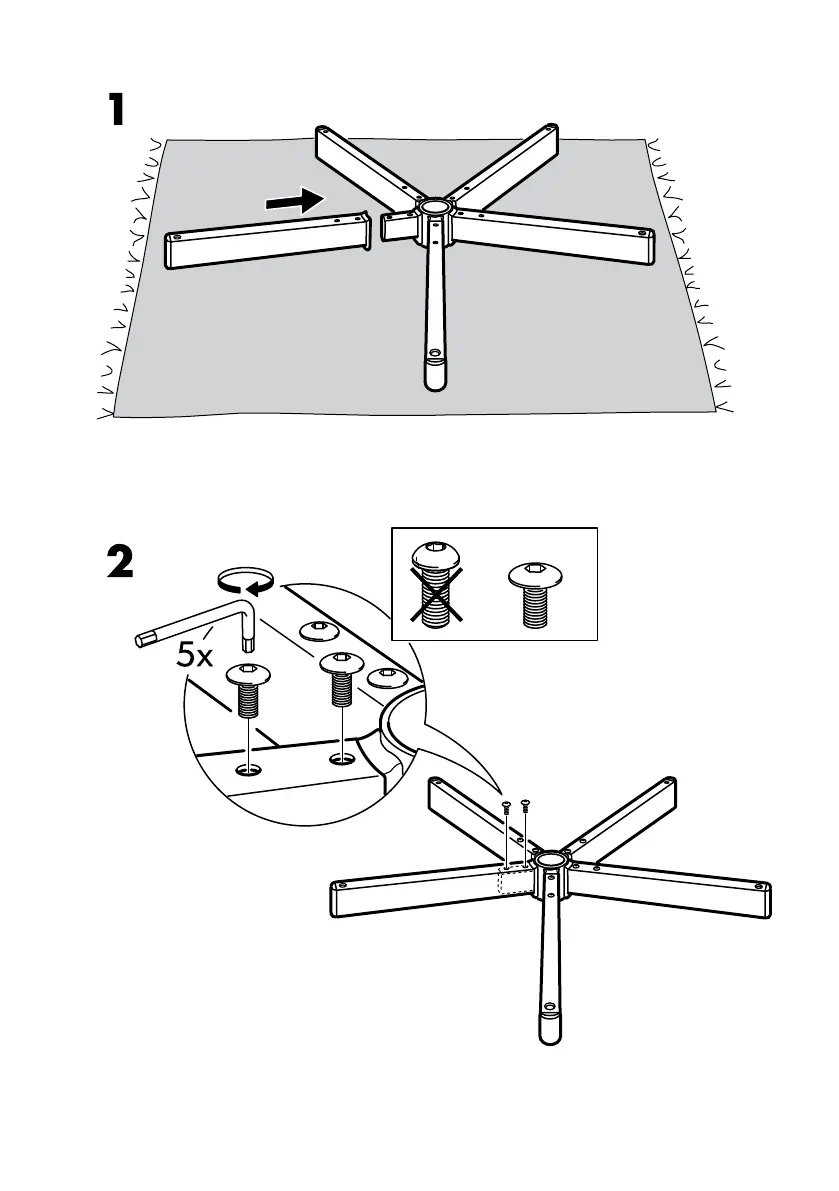 1

2

5x