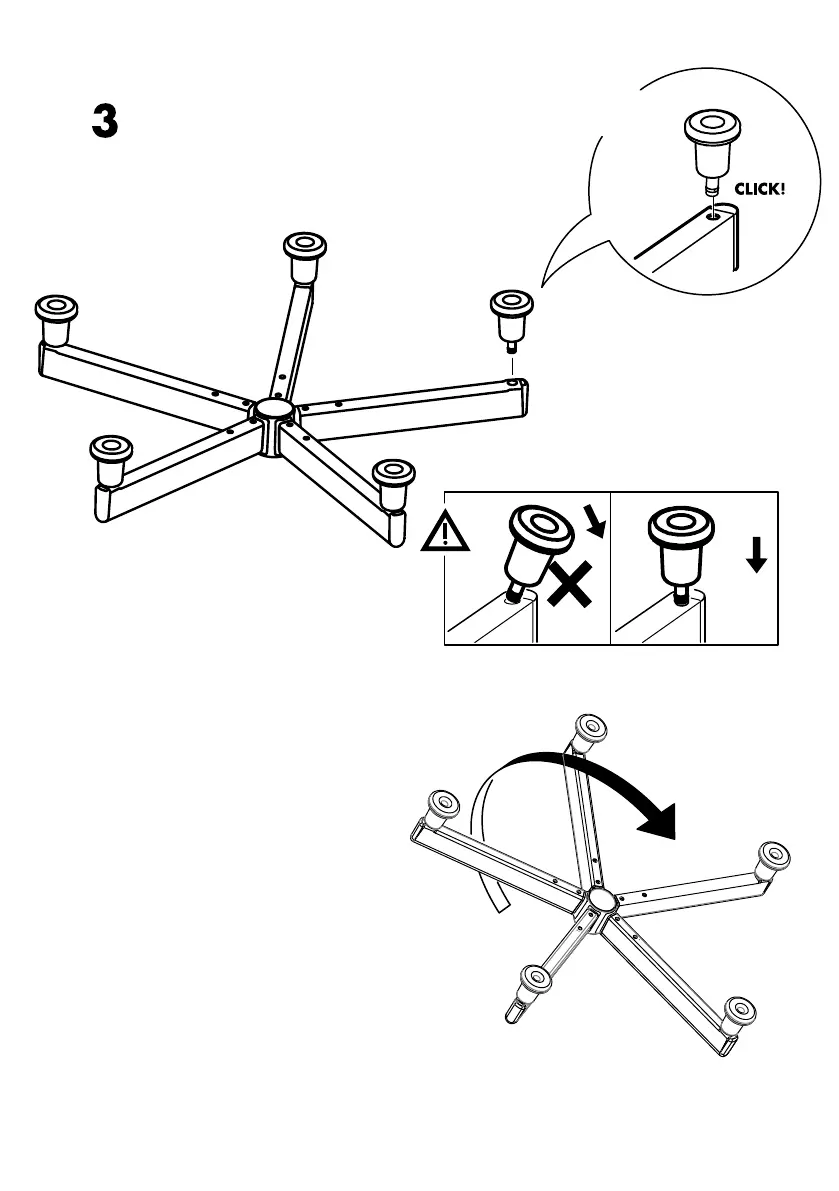 3

CLICK!