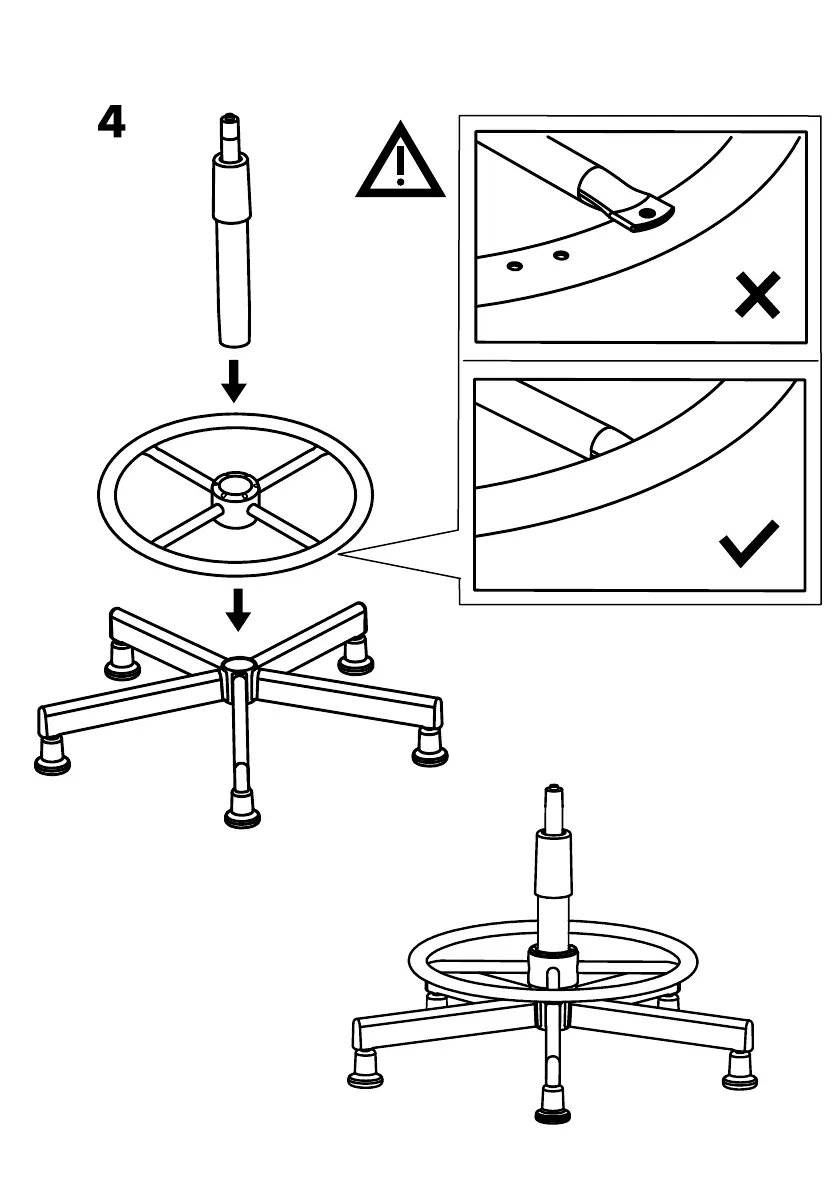 4