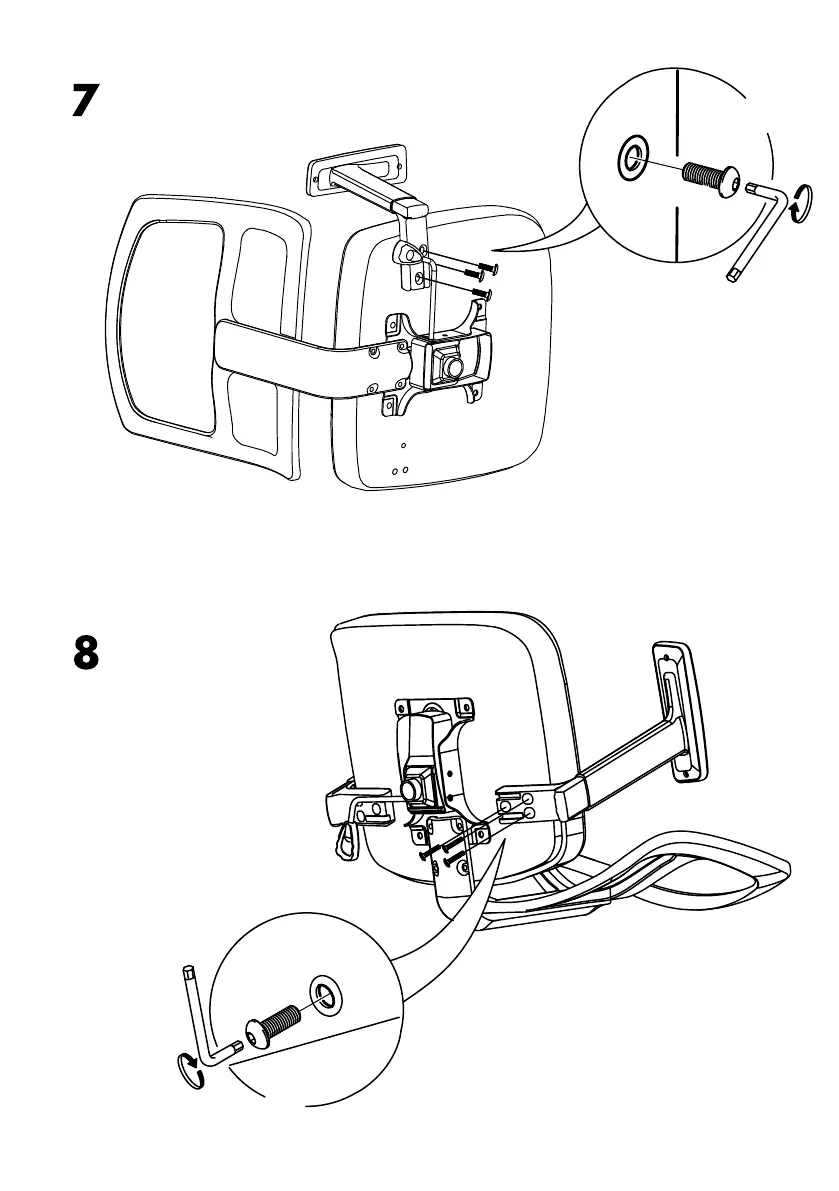 7

8