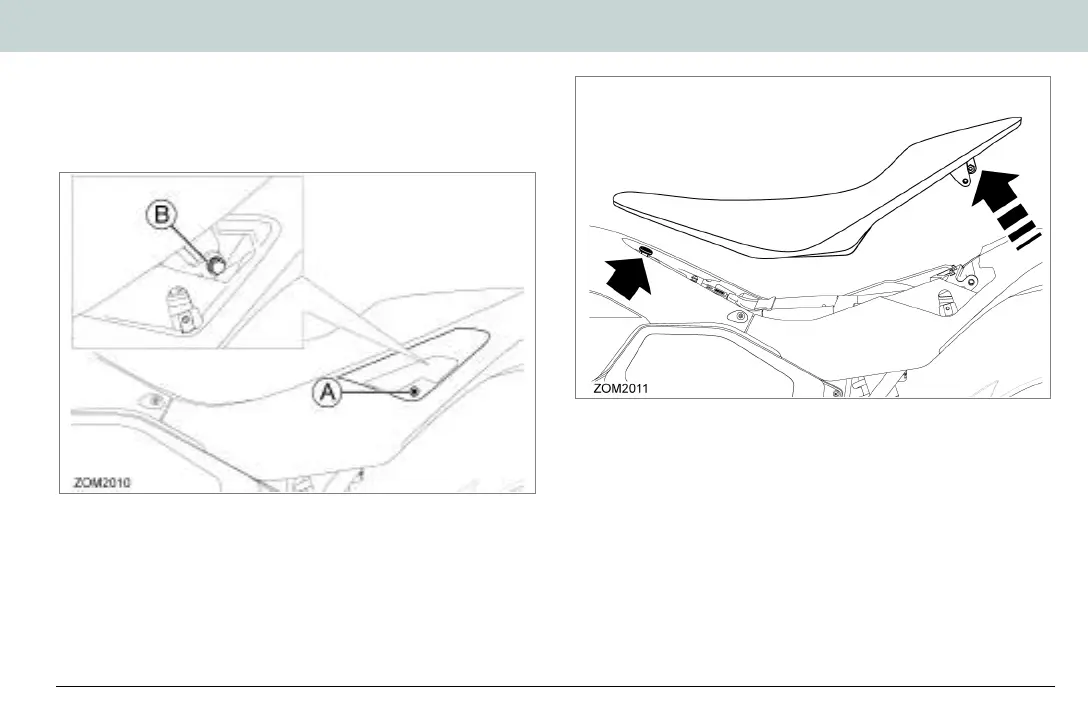 B

A

ZOM2010

ZOM2011