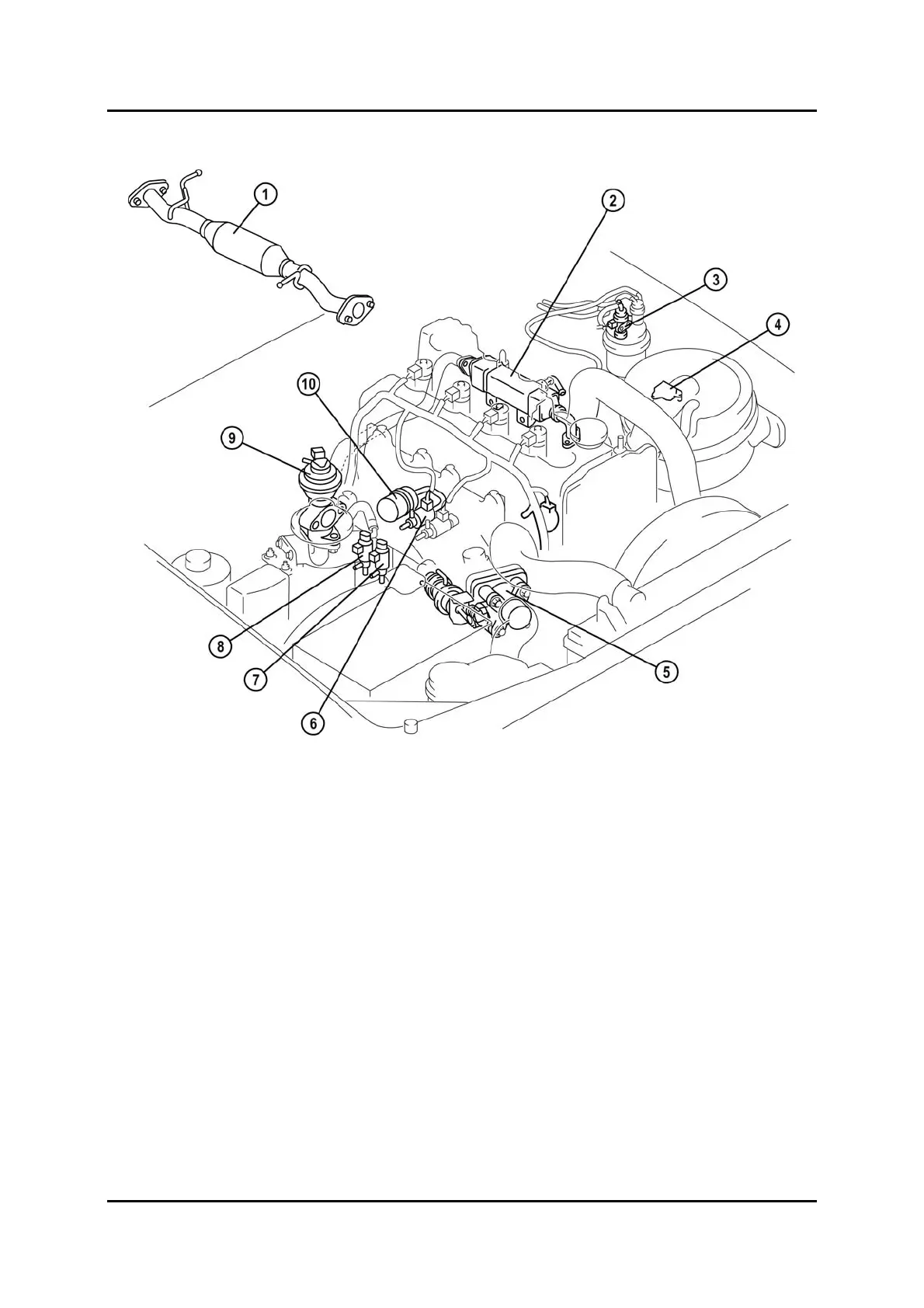 1
2
3
4
10
9
8
7
6
5