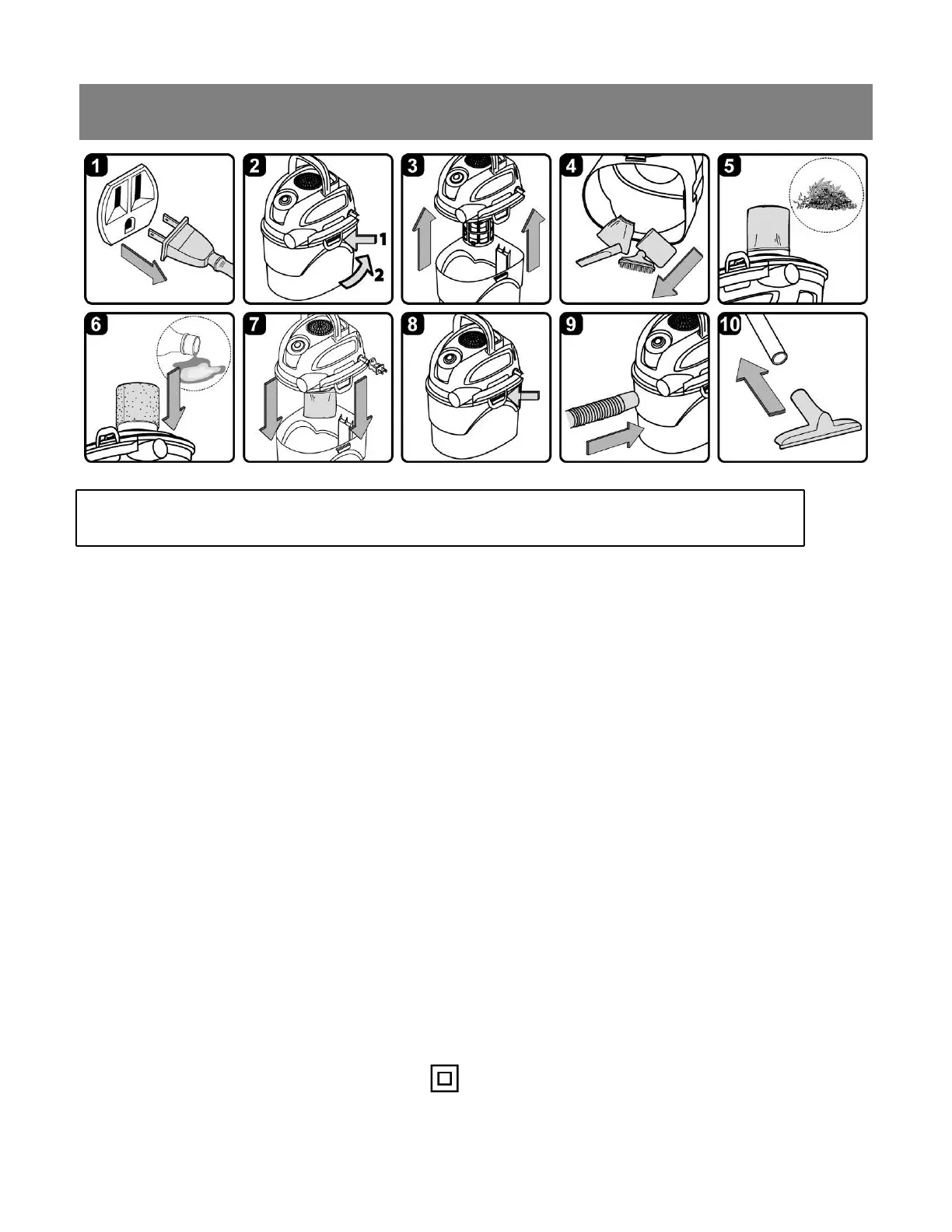 1

2

1

2

3

4

5

6

7

8

9

10