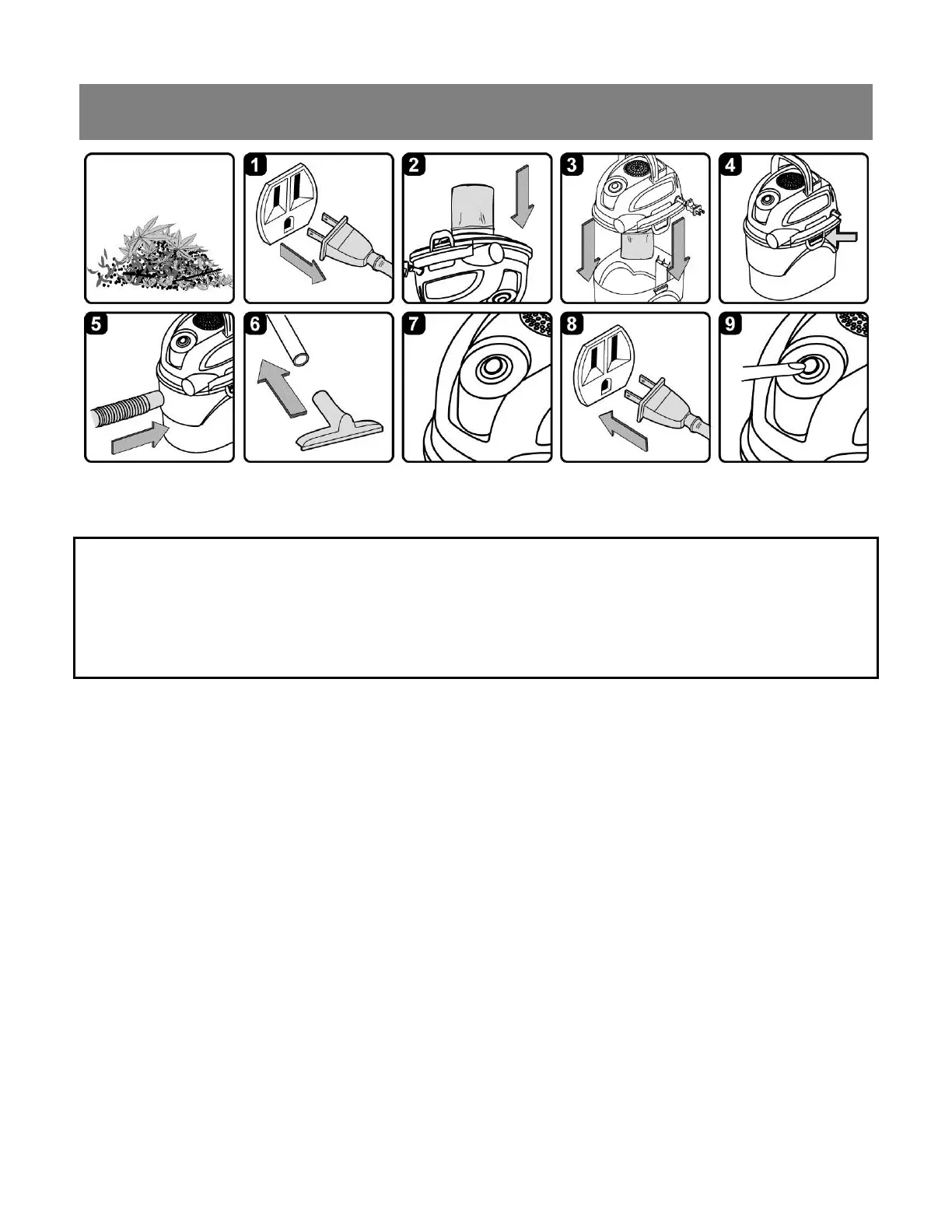 1

2

3

4

5

6

7

8

9