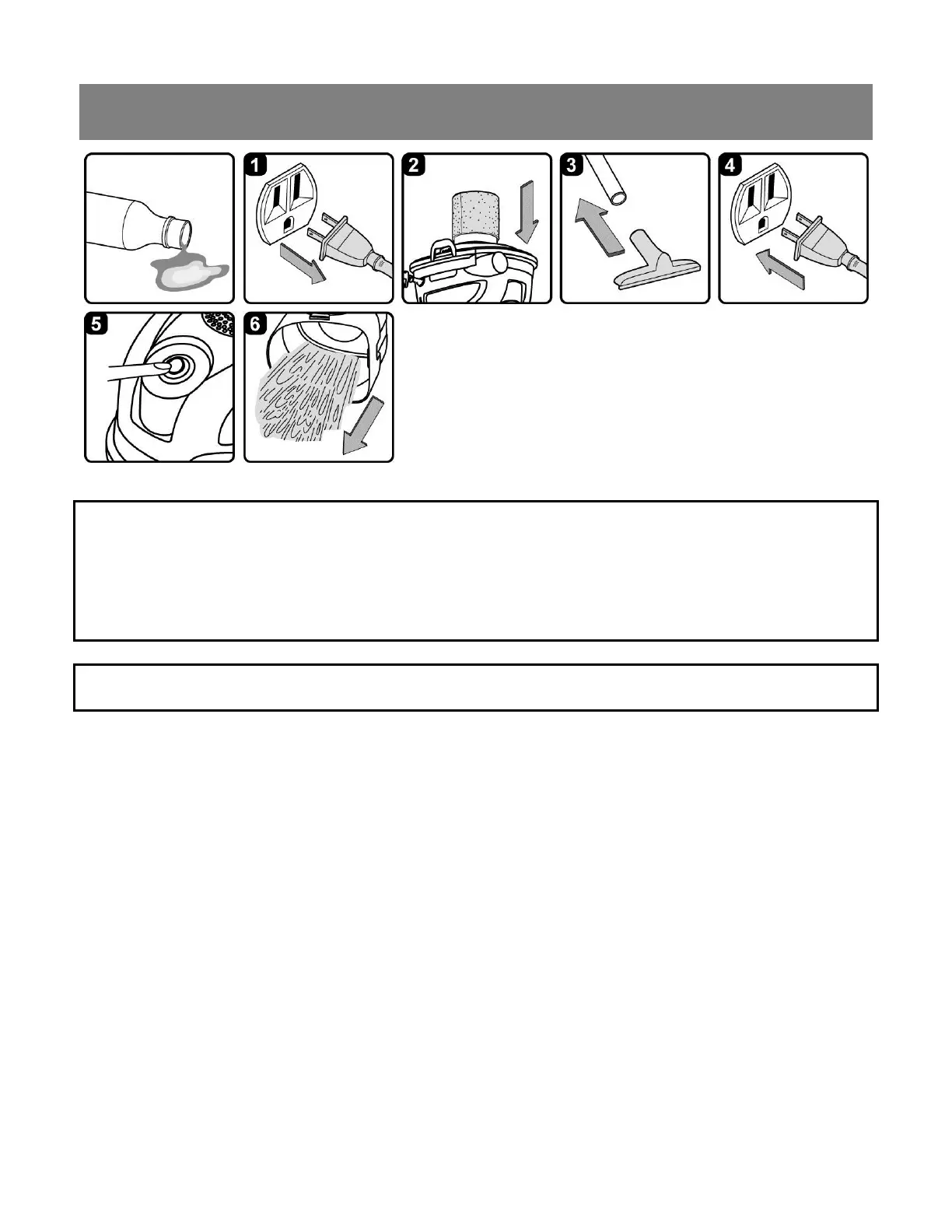 1

2

3

4

5

6