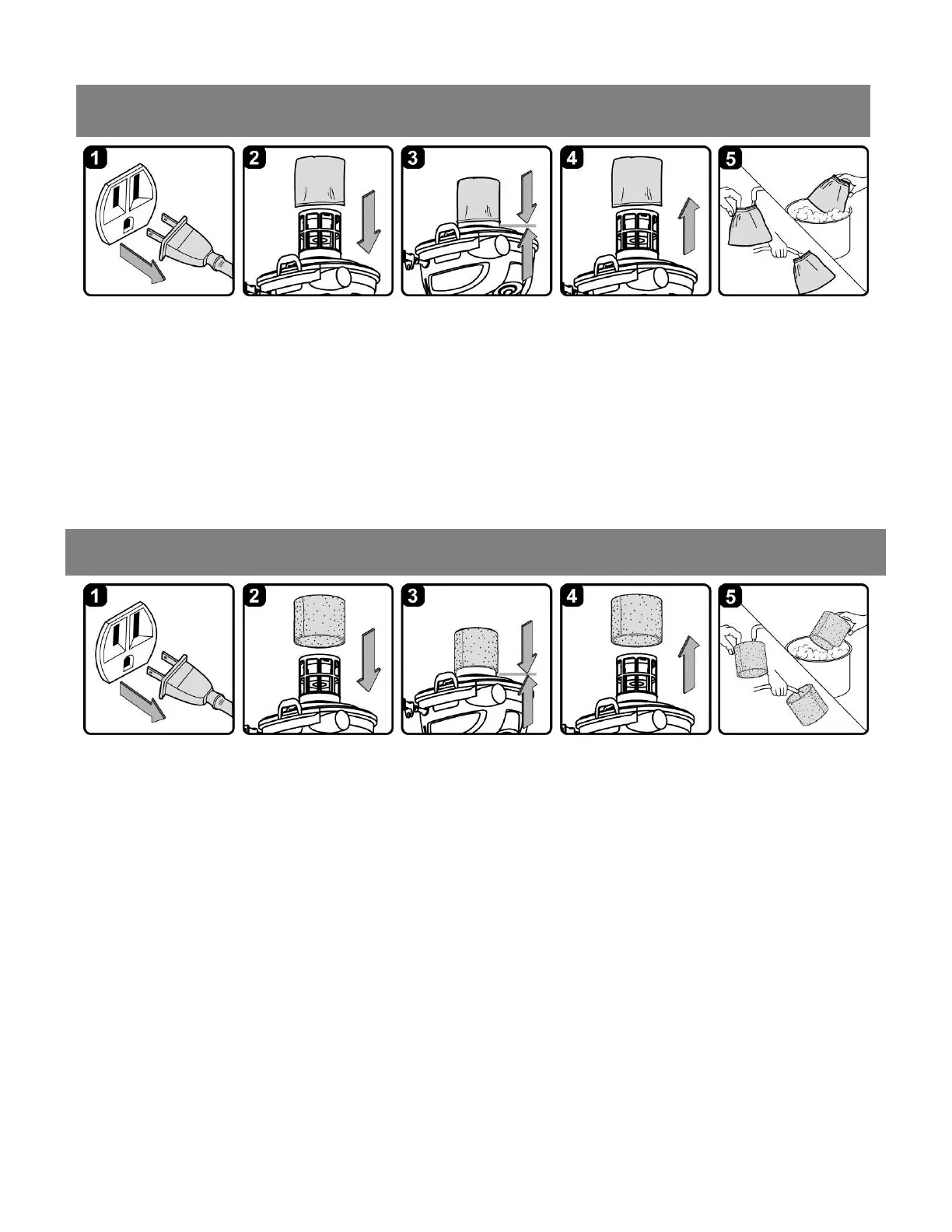 1

2

3

4

5

1

2

3

4

5