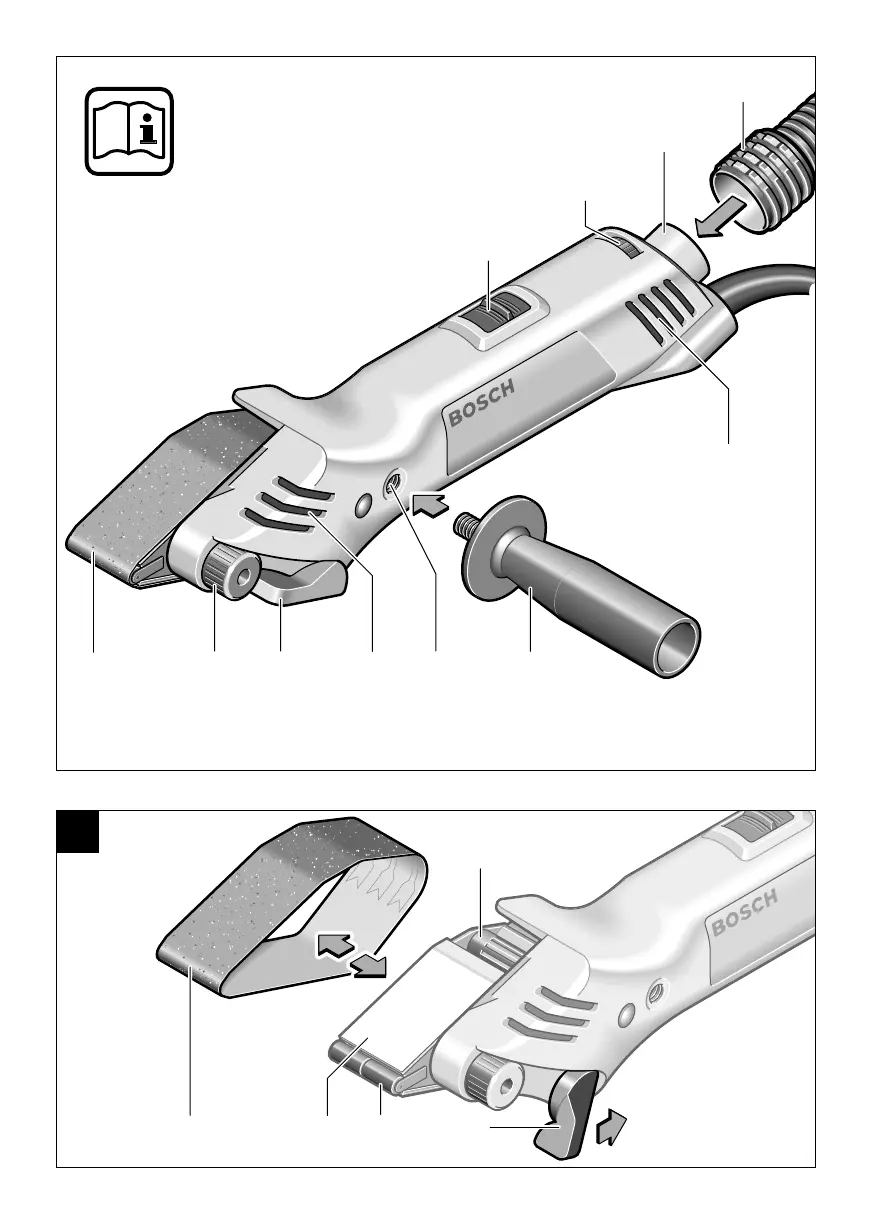 BOSCH

BOSCH