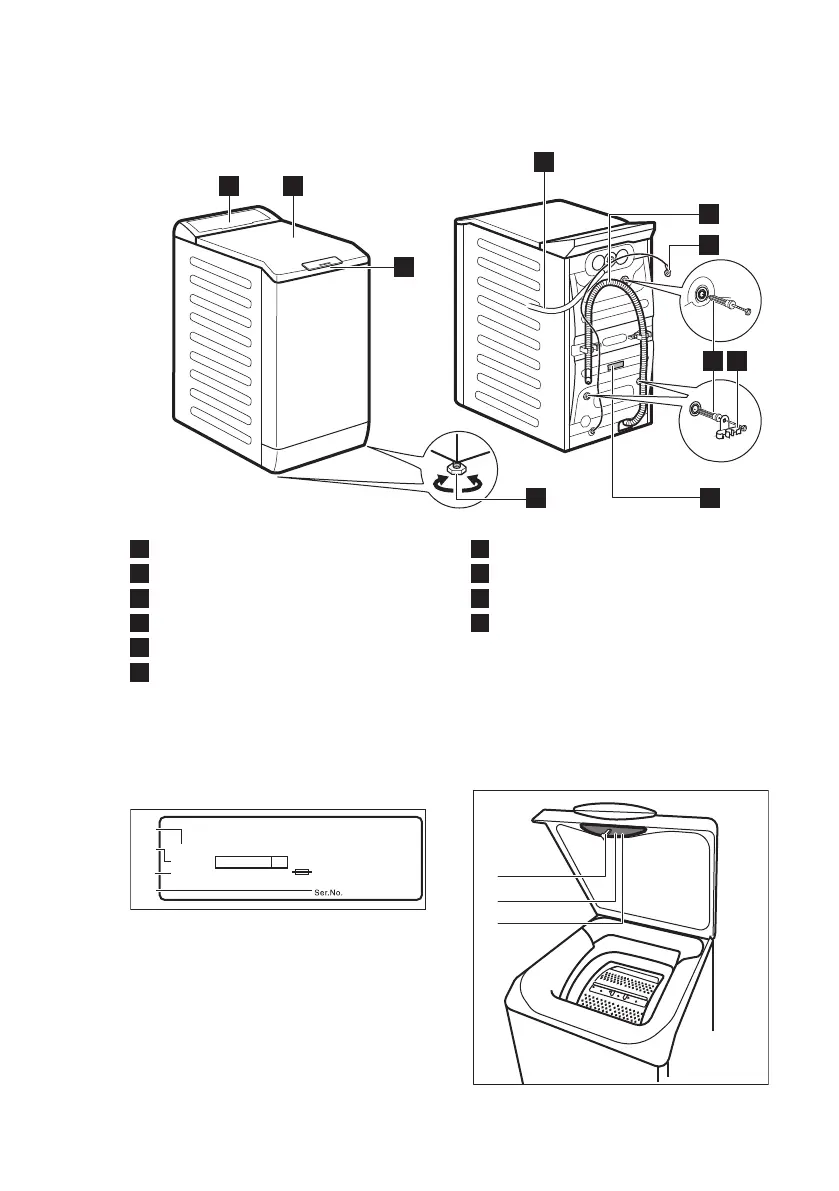 Ser.No.