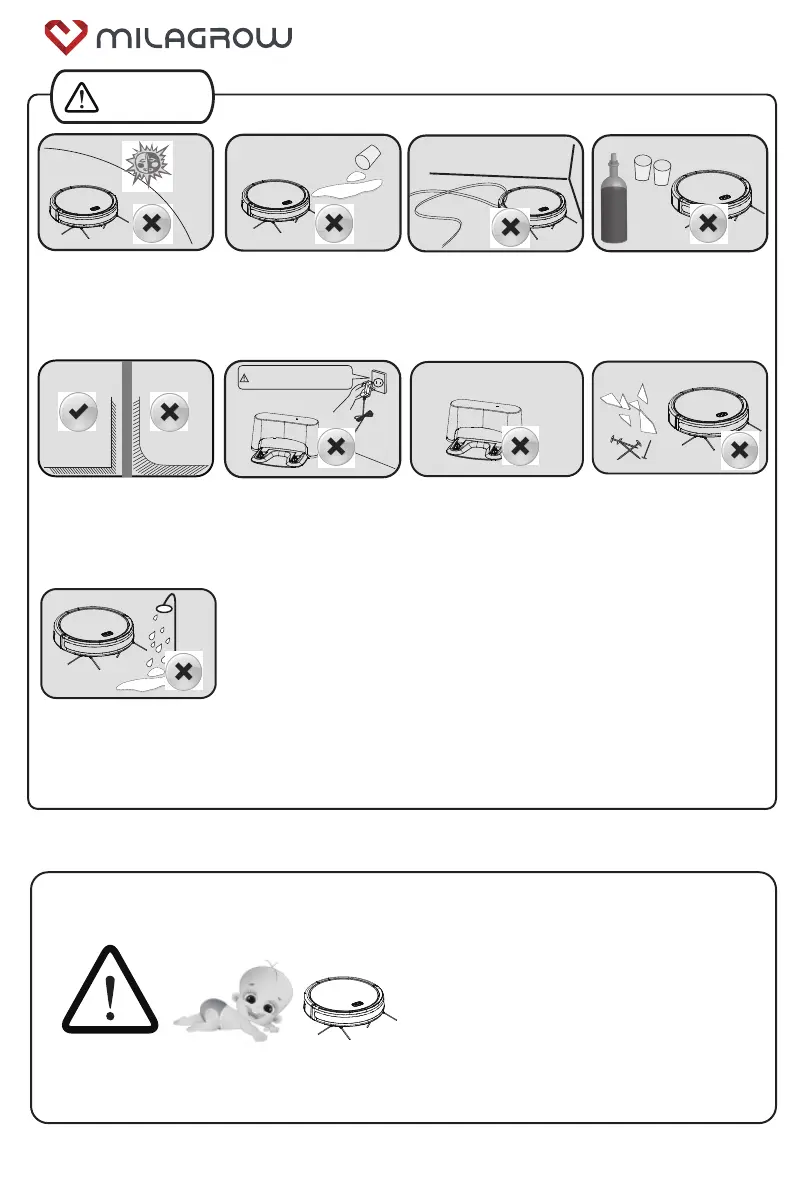 MILAGROW