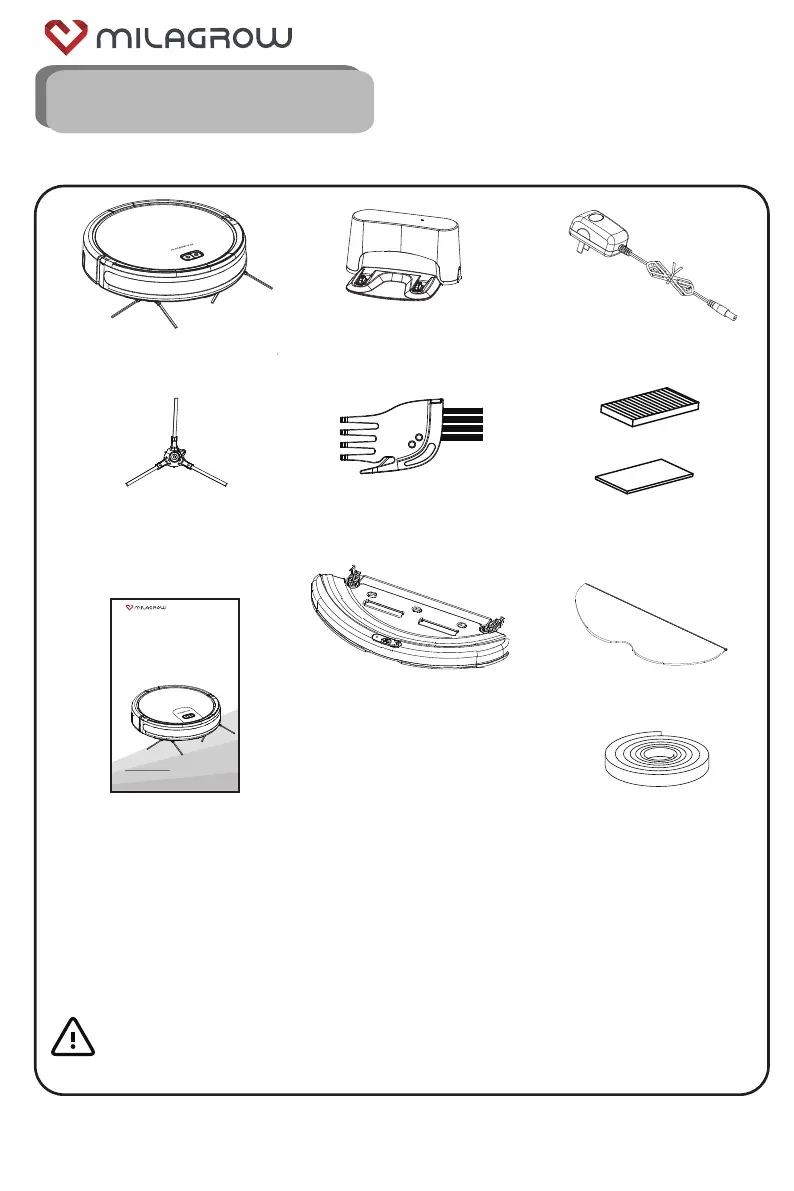 MILAGROW

MILAGROW