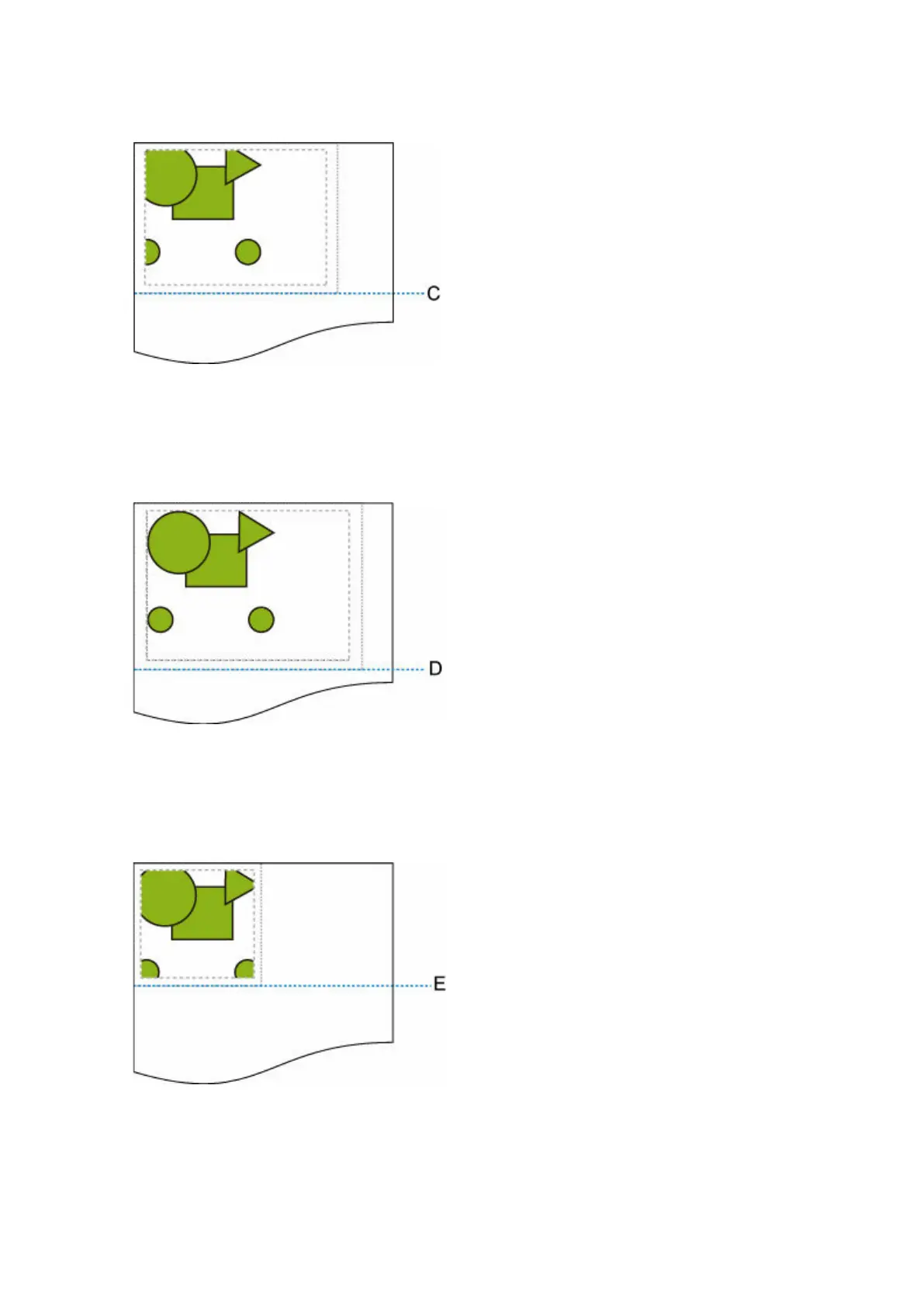 C

D

E