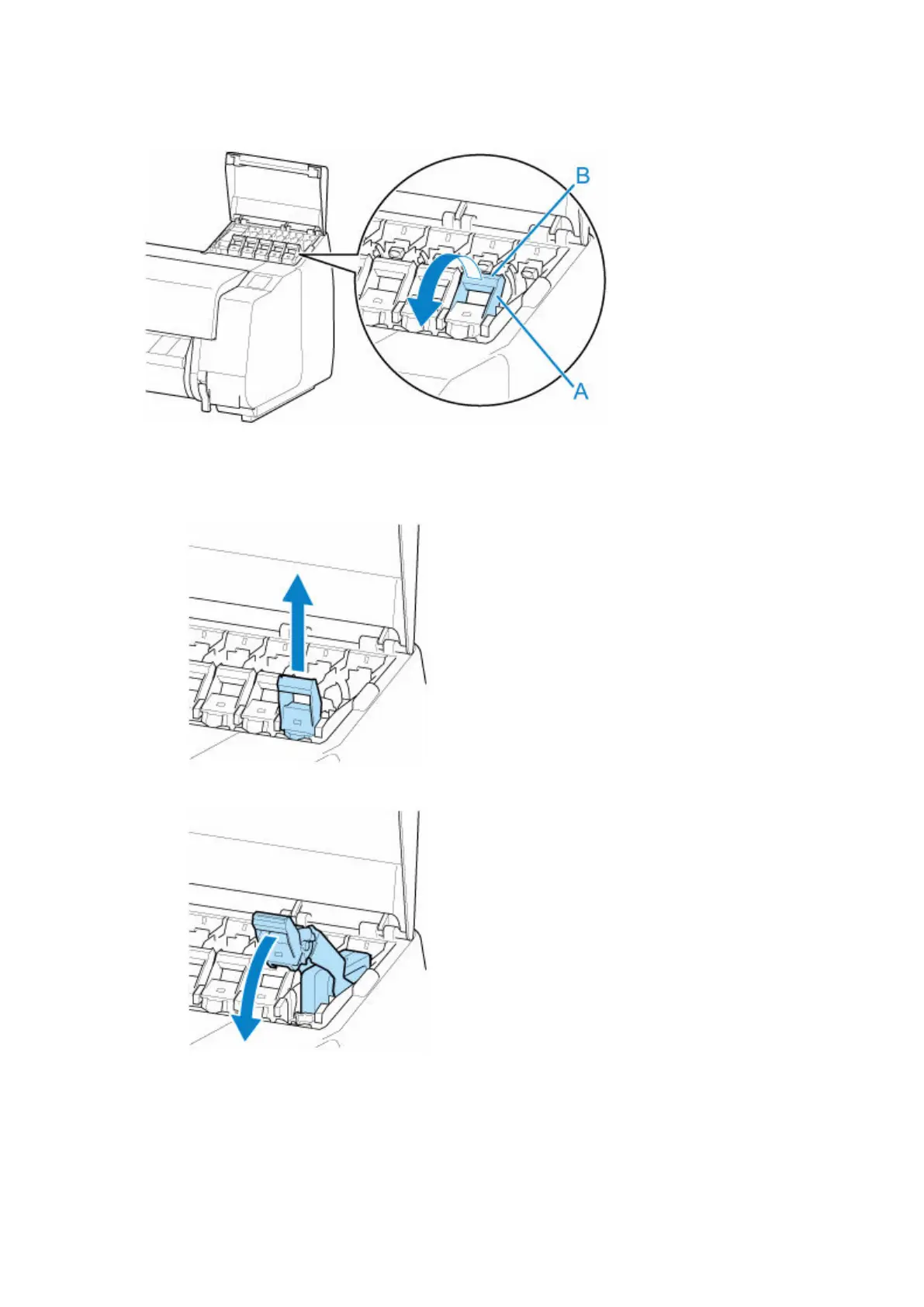 B

A