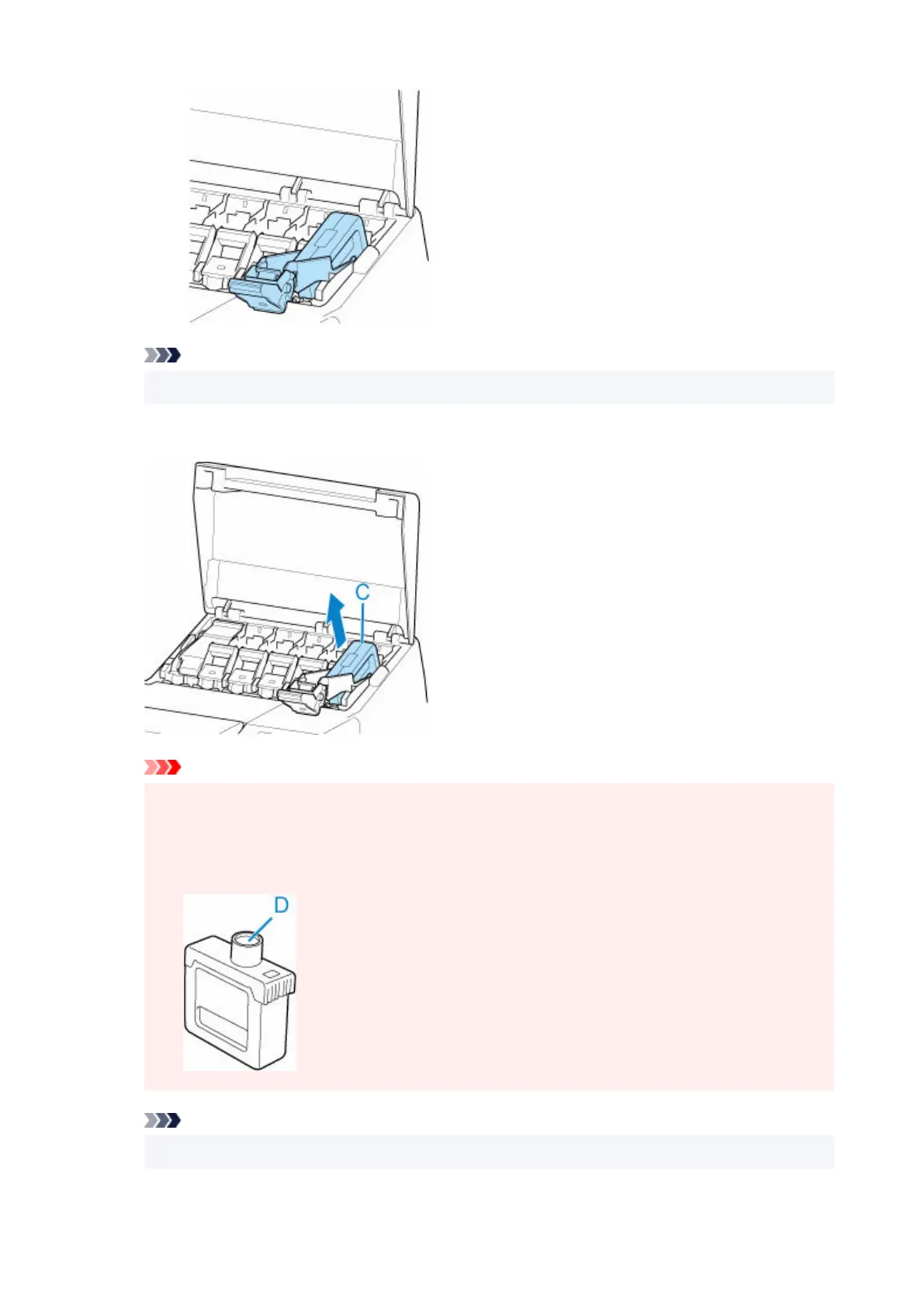 C

D